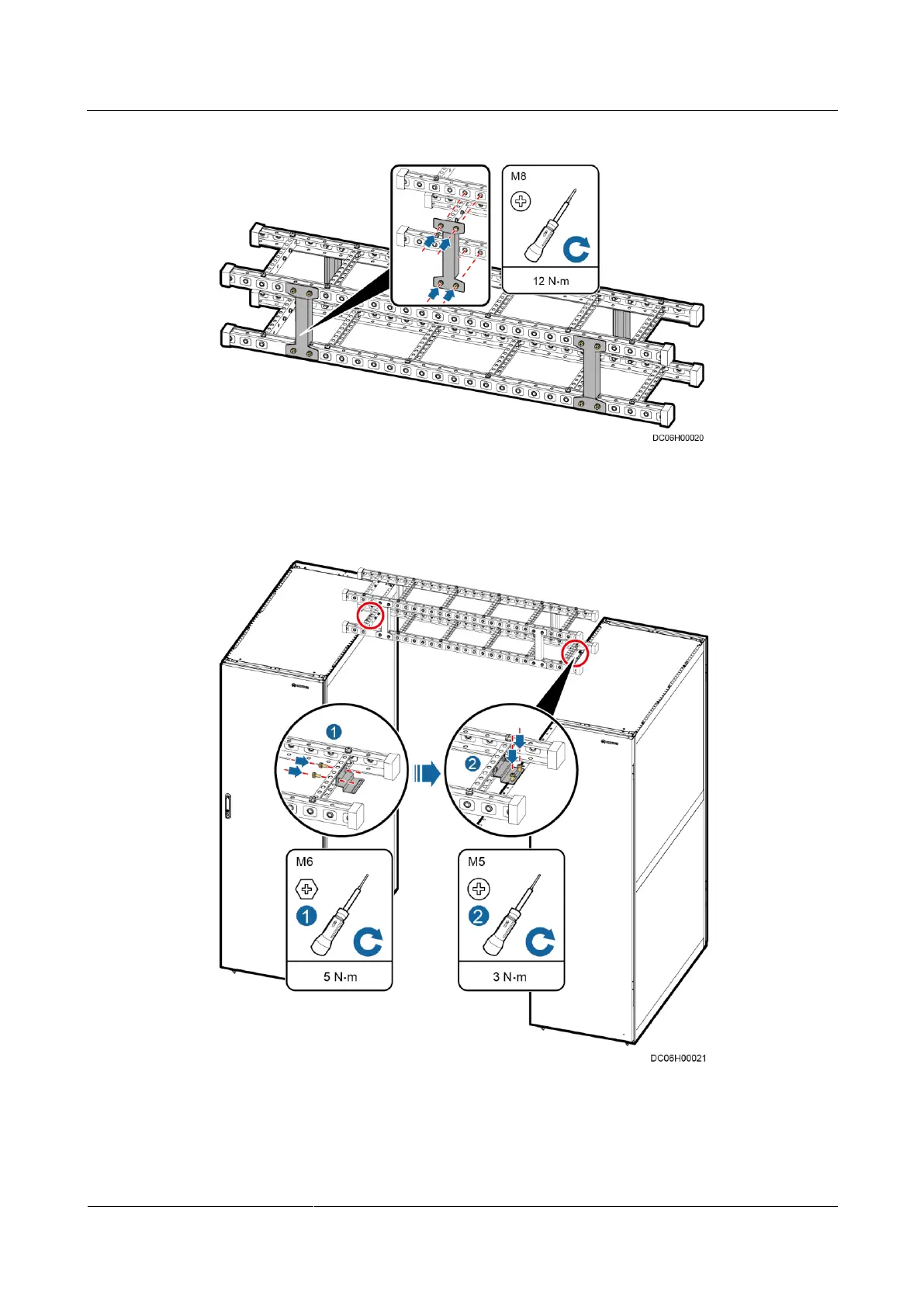 M8

12 N·m

DC06H00020

1

2

M6

1

5 N·m

M5

2

3 N·m

DC06H00021