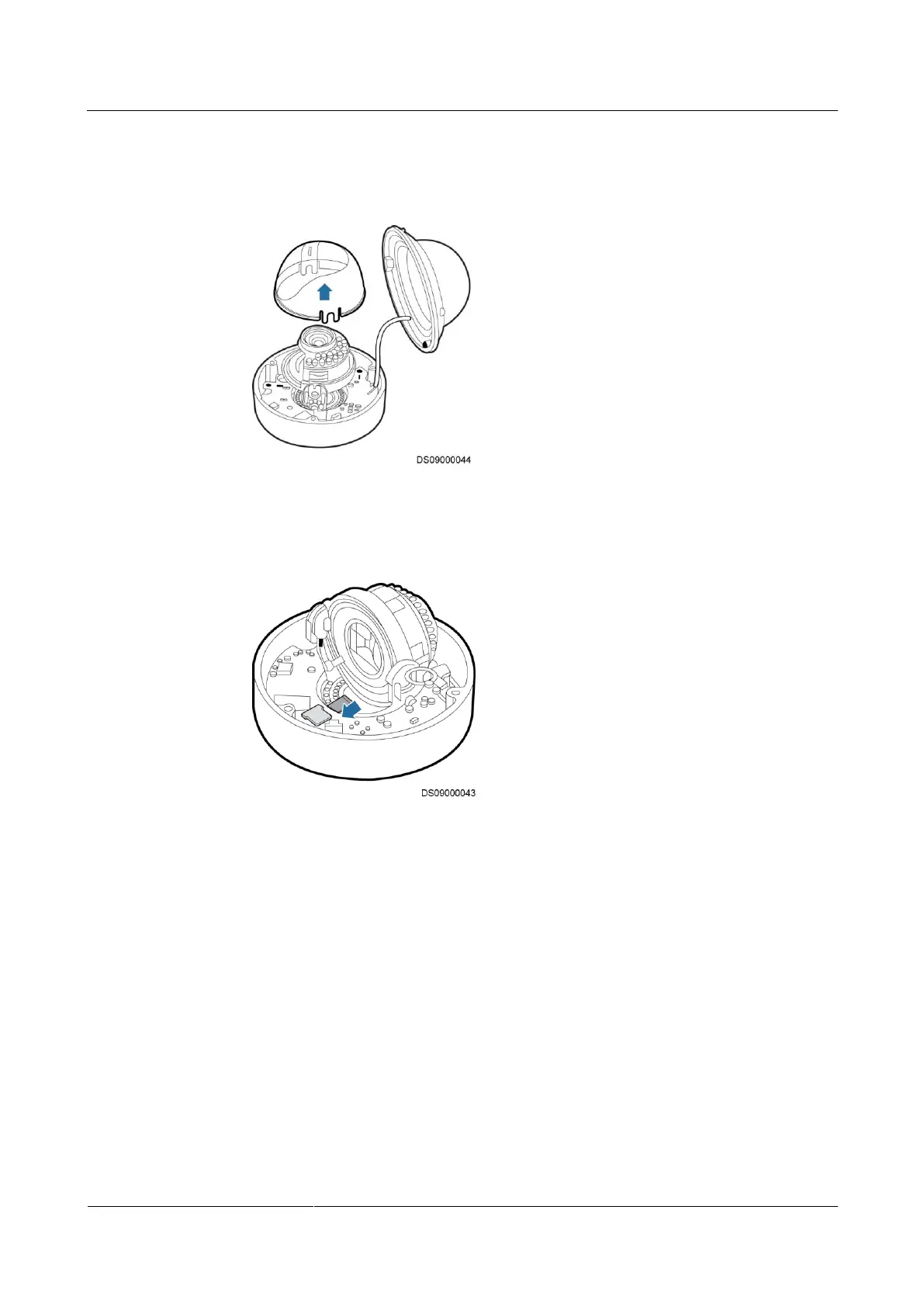 DS09000044

DS09000043