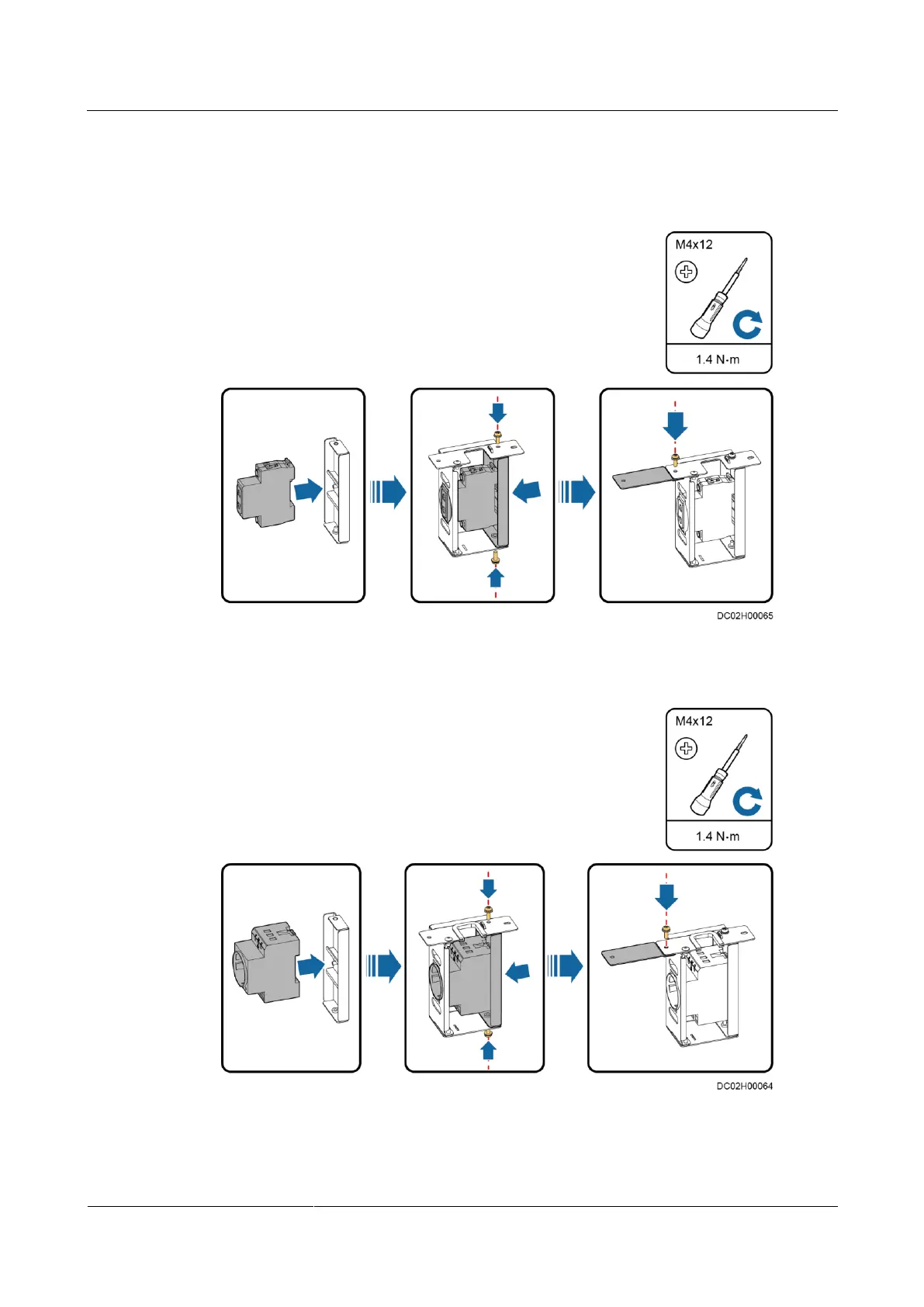 M4x12

1.4 N·m

DC02H00065

M4x12

1.4 N·m

DC02H00064