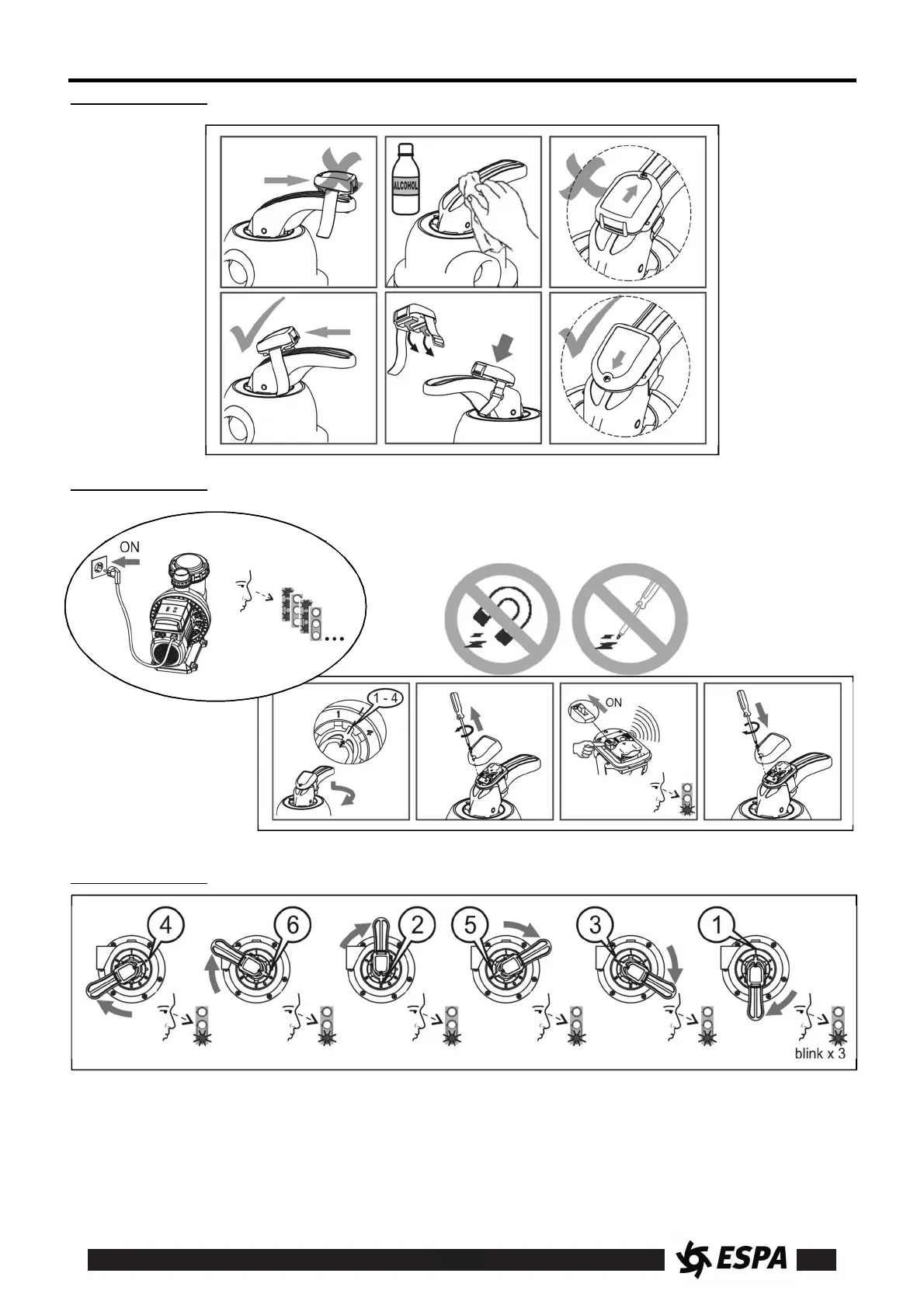 ALCOHOL

ON

1 - 4

1

4

ON

4

6

2

5

3

1

blink x 3

ESPA