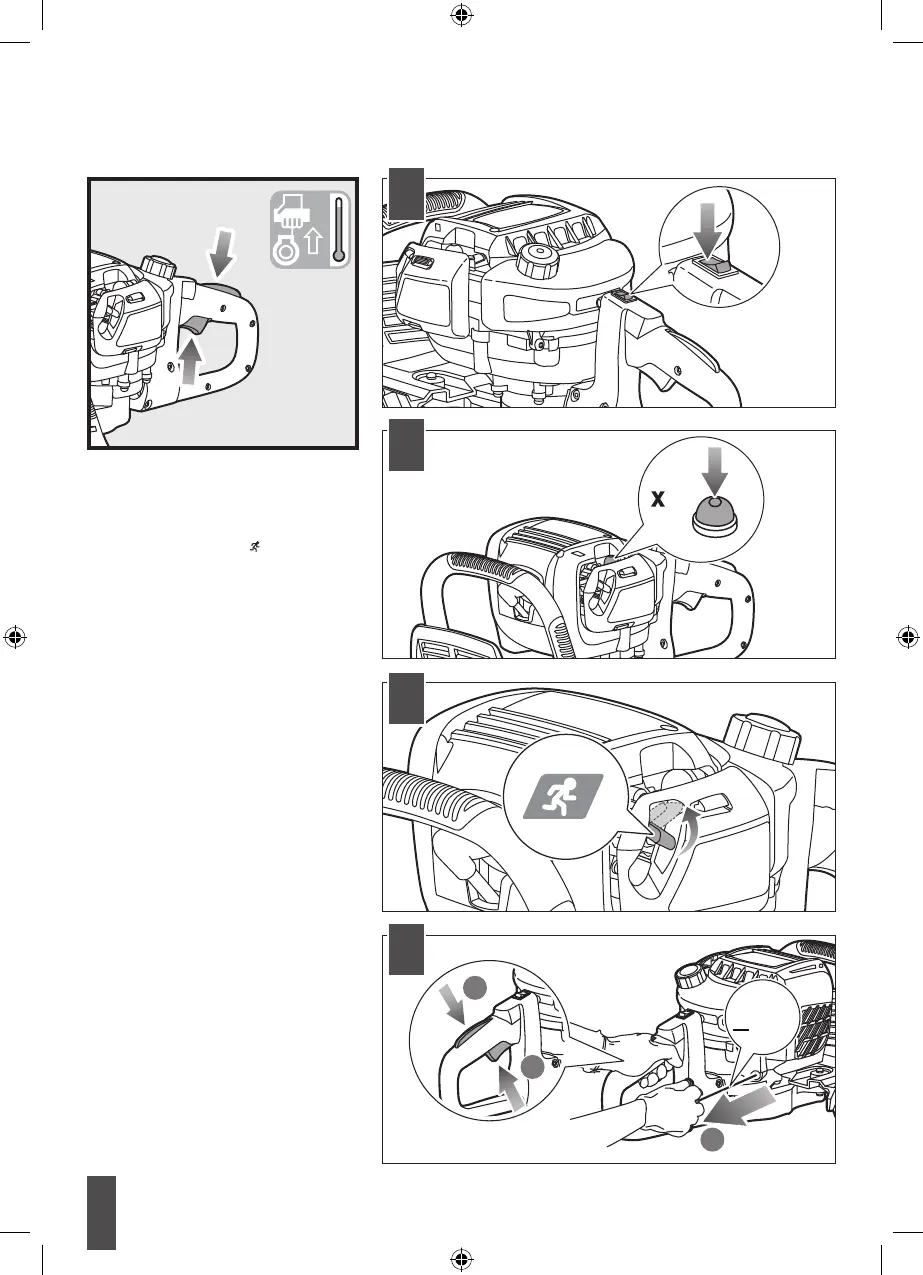 X