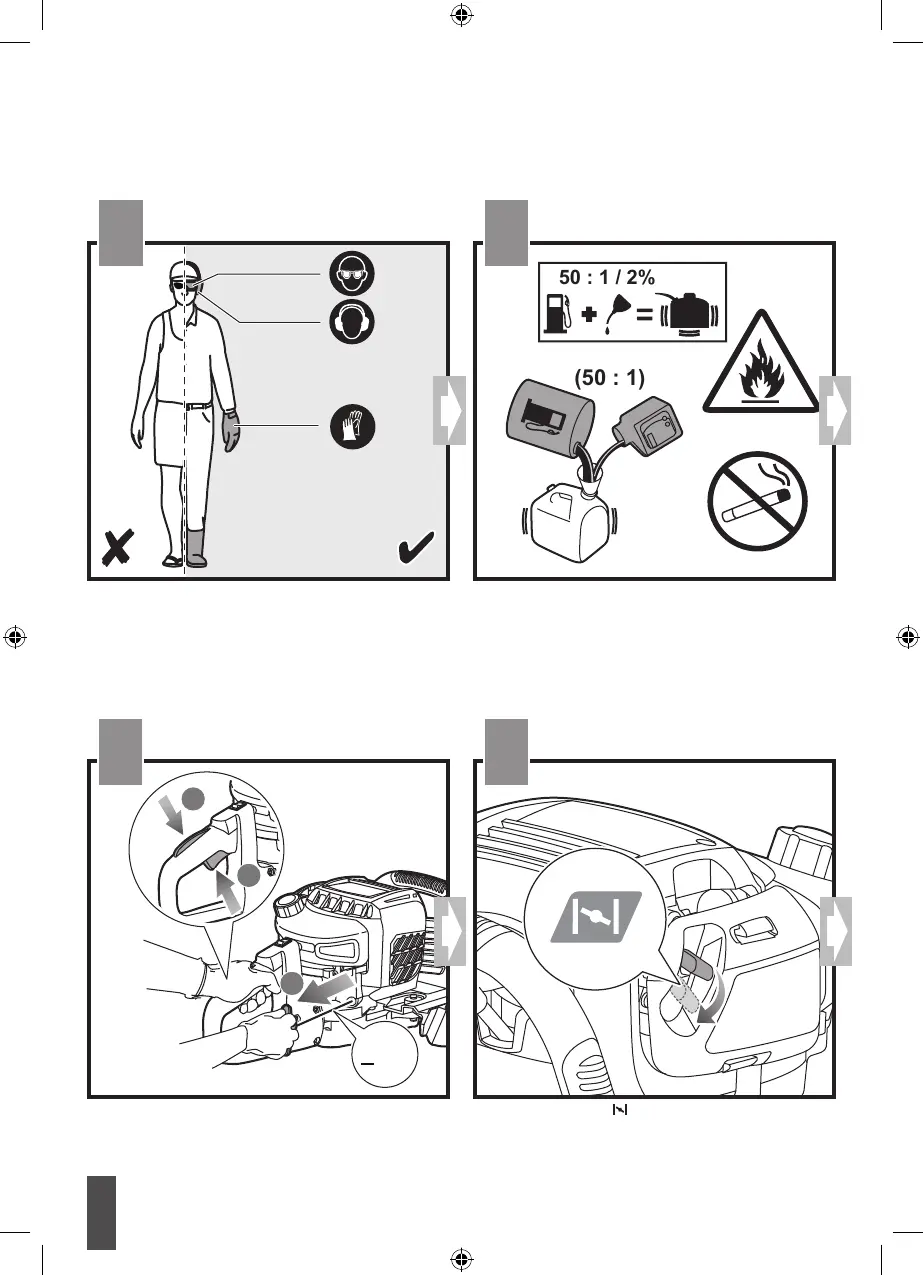 50 : 1 / 2%

(50 : 1)