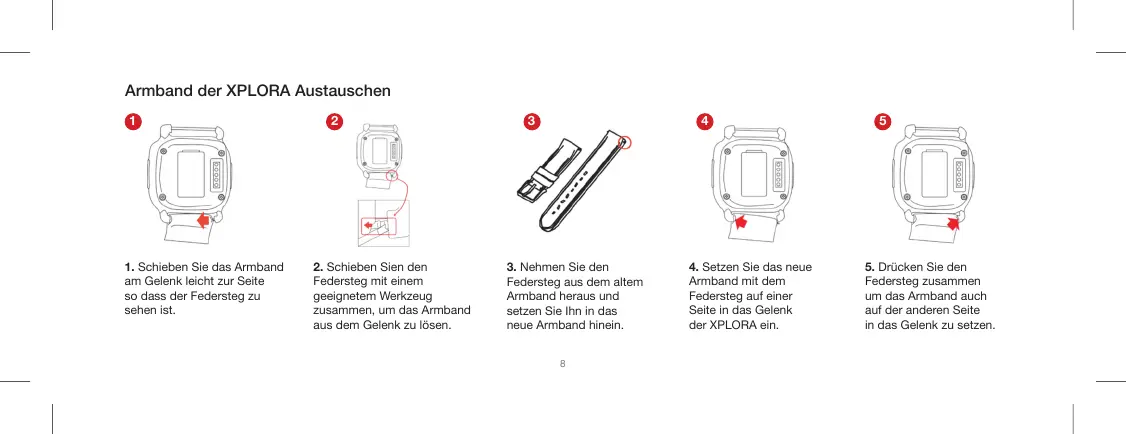 Armband der XPLORA Austauschen

1

2

3

4

5

1. Schieben Sie das Armband am Gelenk leicht zur Seite so dass der Federsteg zu sehen ist.

2. Schieben Sien den Federsteg mit einem geeignetem Werkzeug zusammen, um das Armband aus dem Gelenk zu lösen.

3. Nehmen Sie den Federsteg aus dem altem Armband heraus und setzen Sie Ihn in das neue Armband hinein.

4. Setzen Sie das neue Armband mit dem Federsteg auf einer Seite in das Gelenk der XPLORA ein.

5. Drücken Sie den Federsteg zusammen um das Armband auch auf der anderen Seite in das Gelenk zu setzen.

8