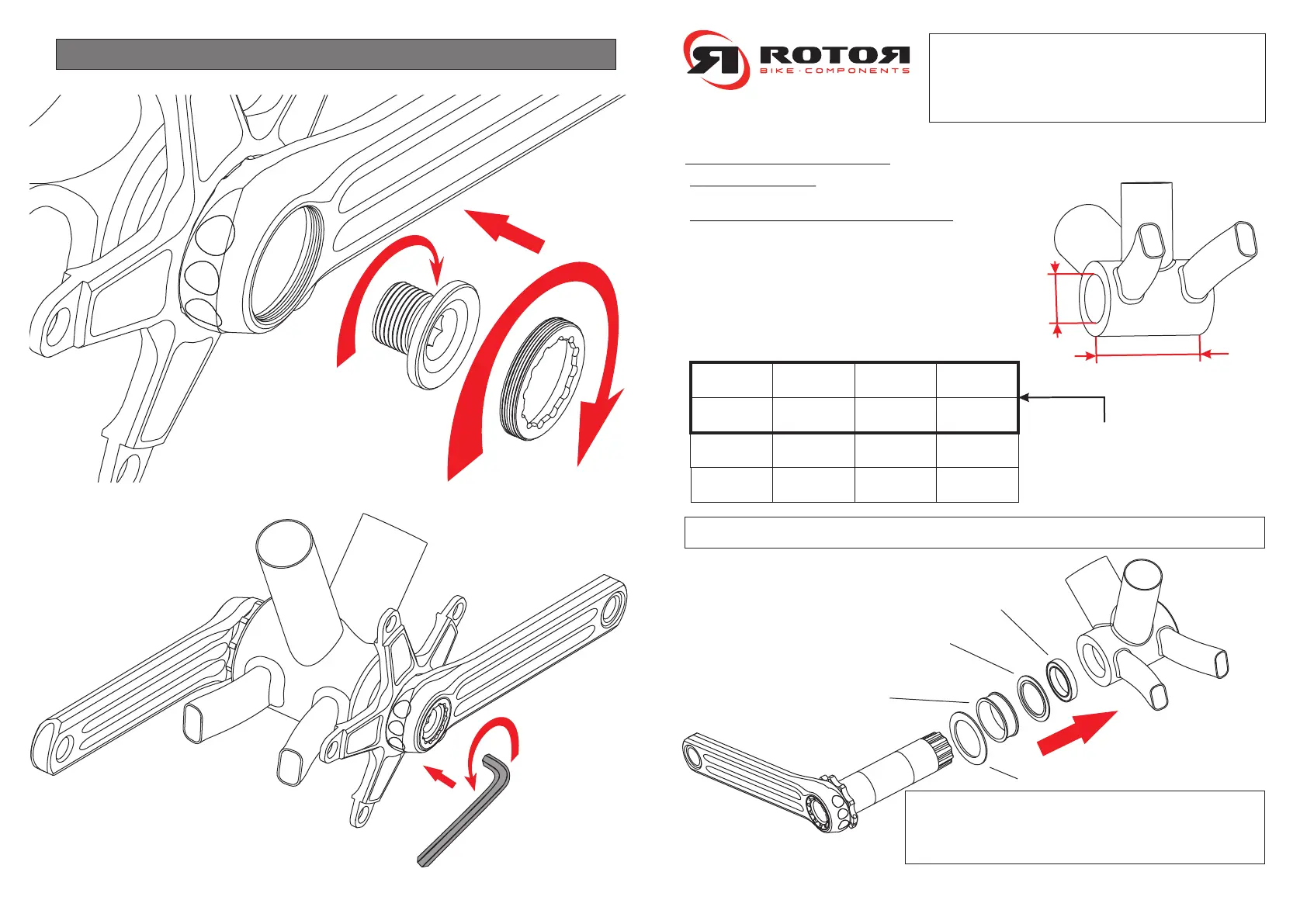 ROTOR
BIKE · COMPONENTS