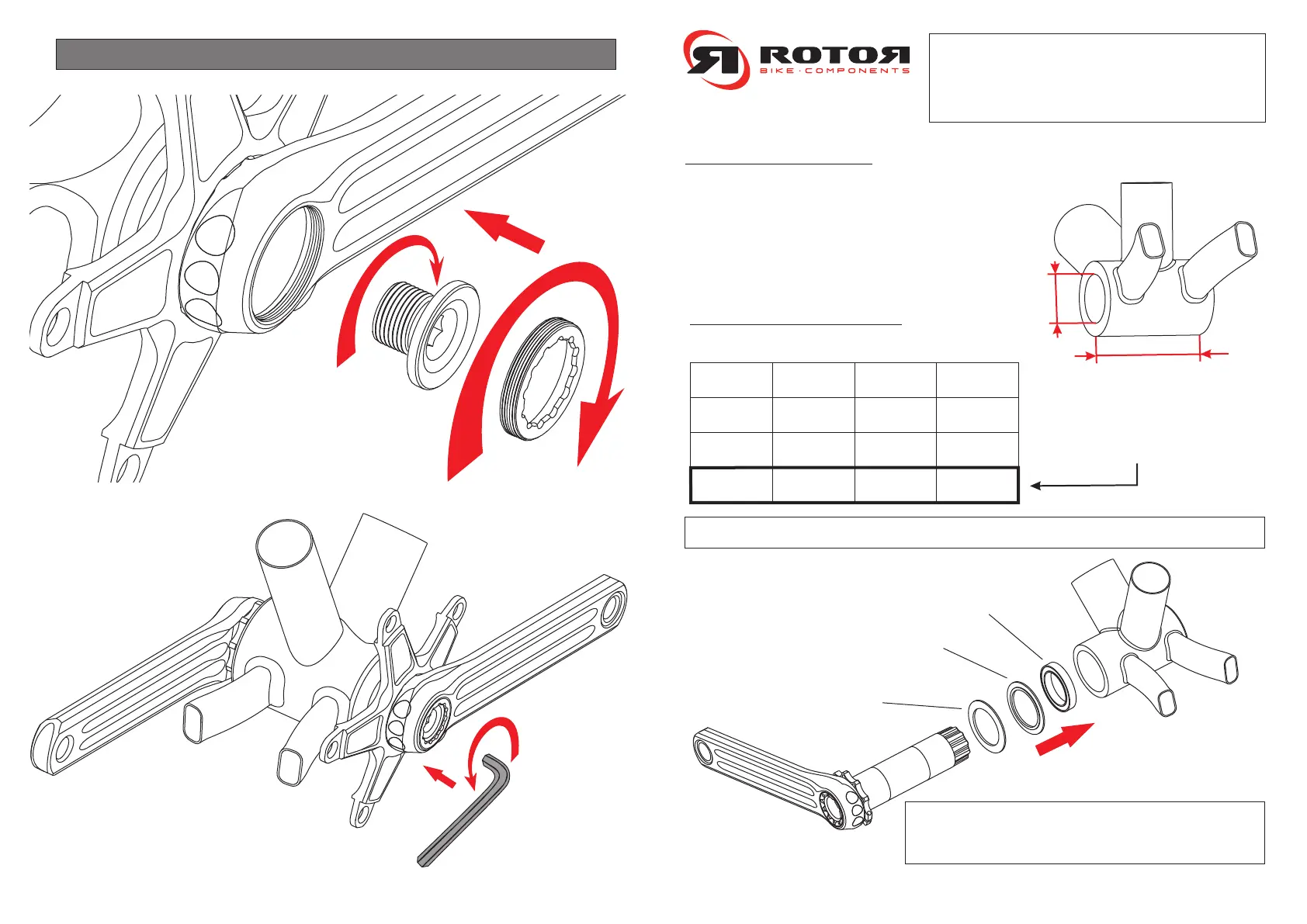 ROTOR
BIKE · COMPONENTS