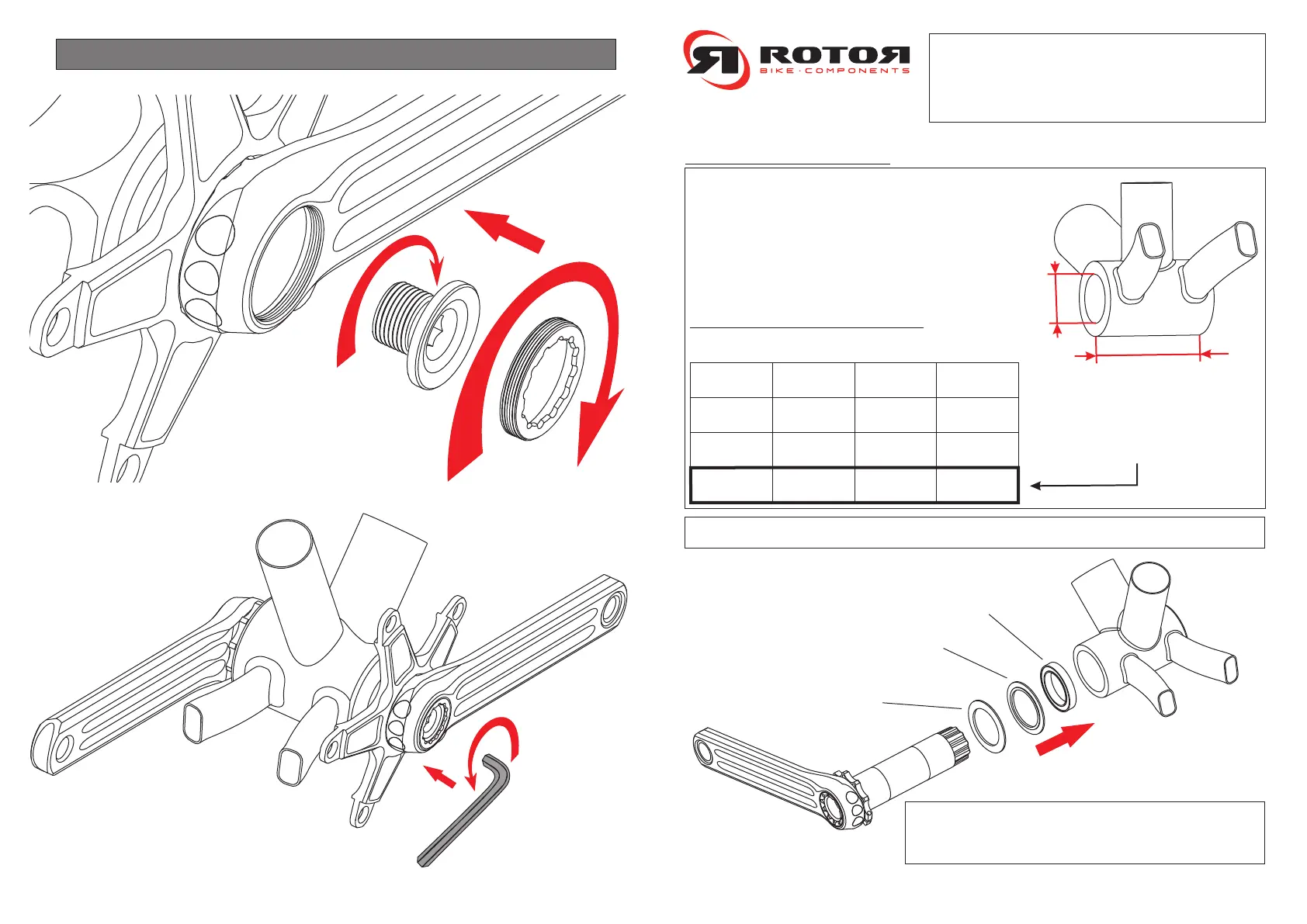 ROTOR
BIKE · COMPONENTS