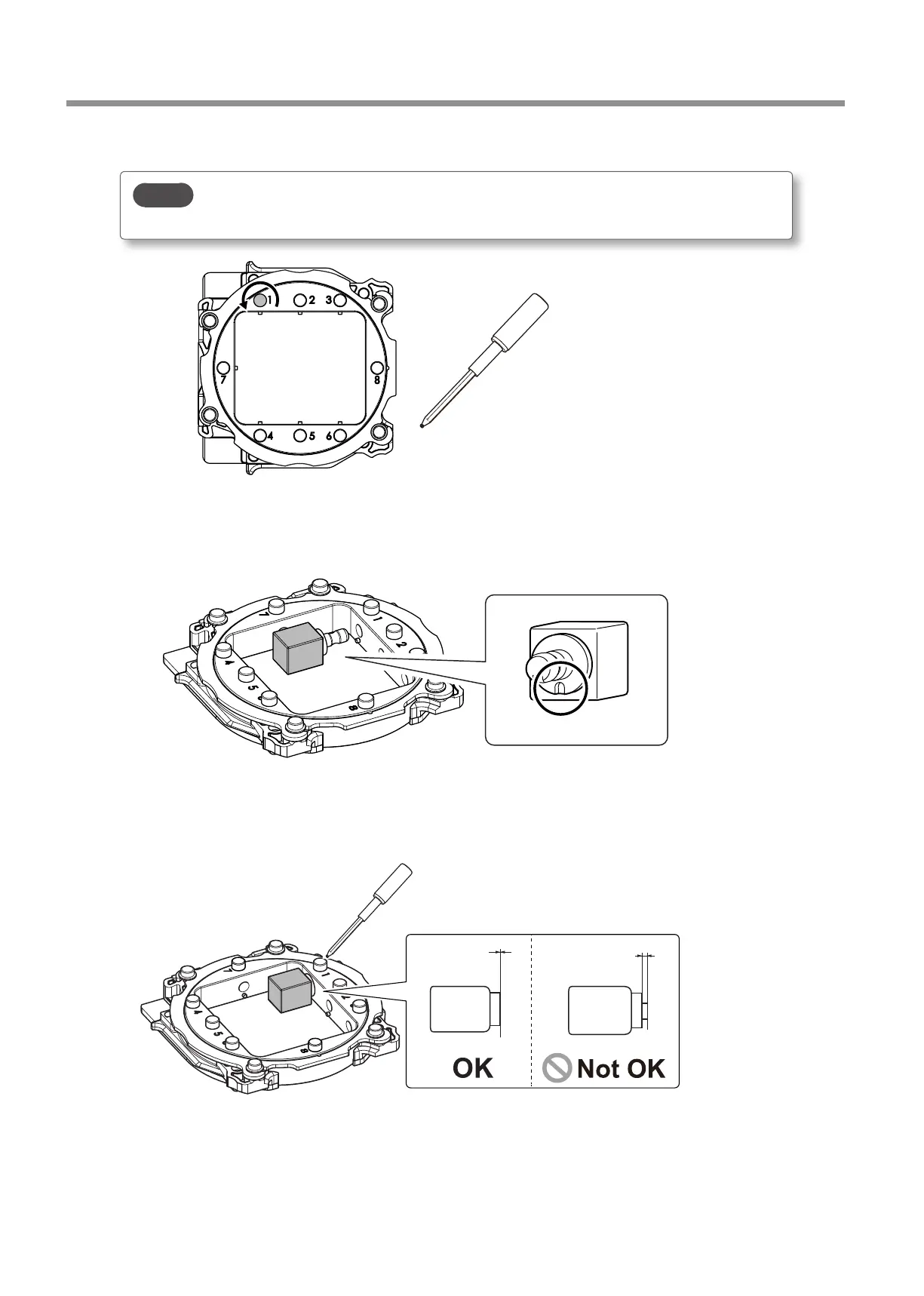 1
2
3
7
8
4
5
6

7
1
2
4
5
8

1
4
5
8

OK

Not OK