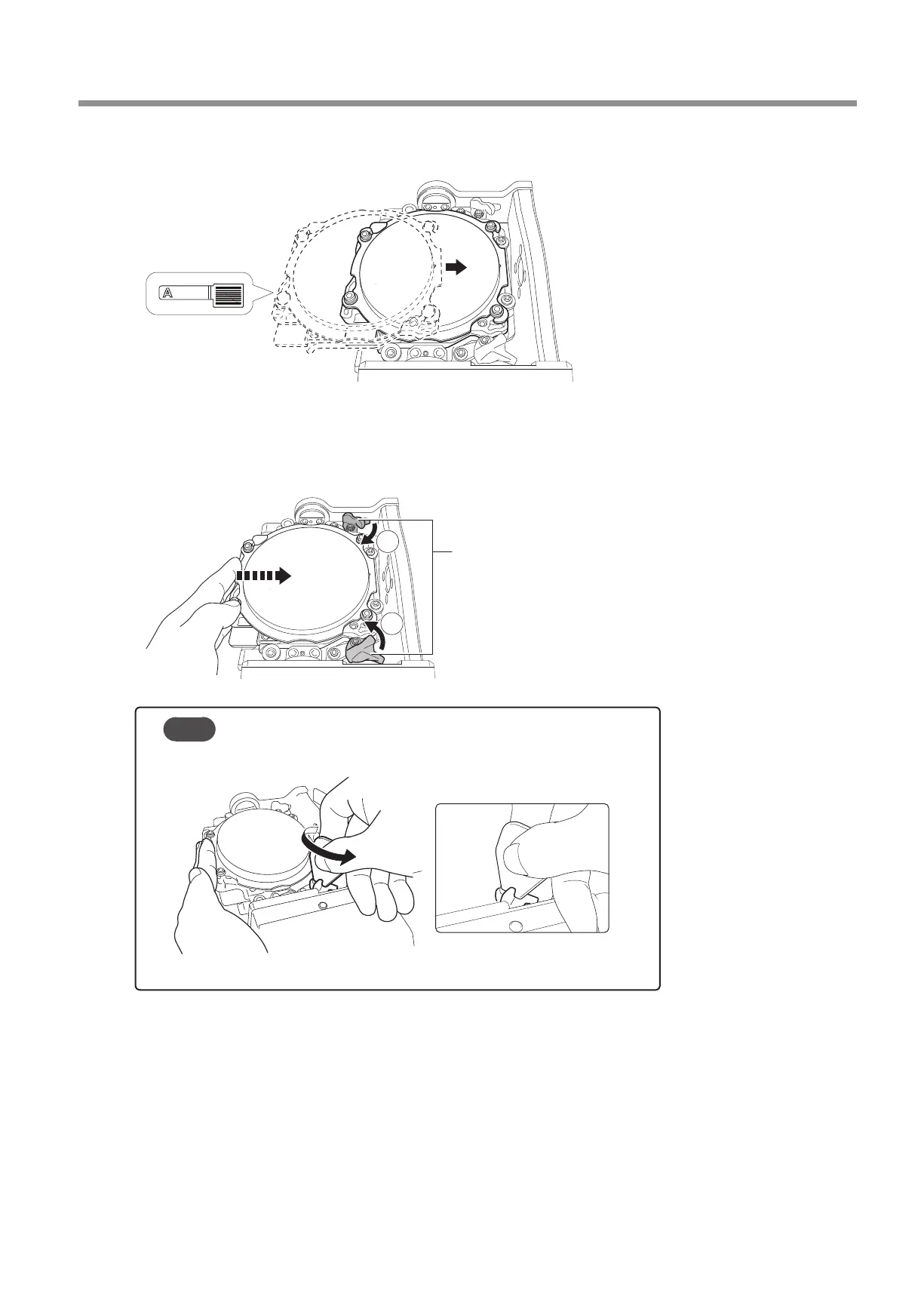 A