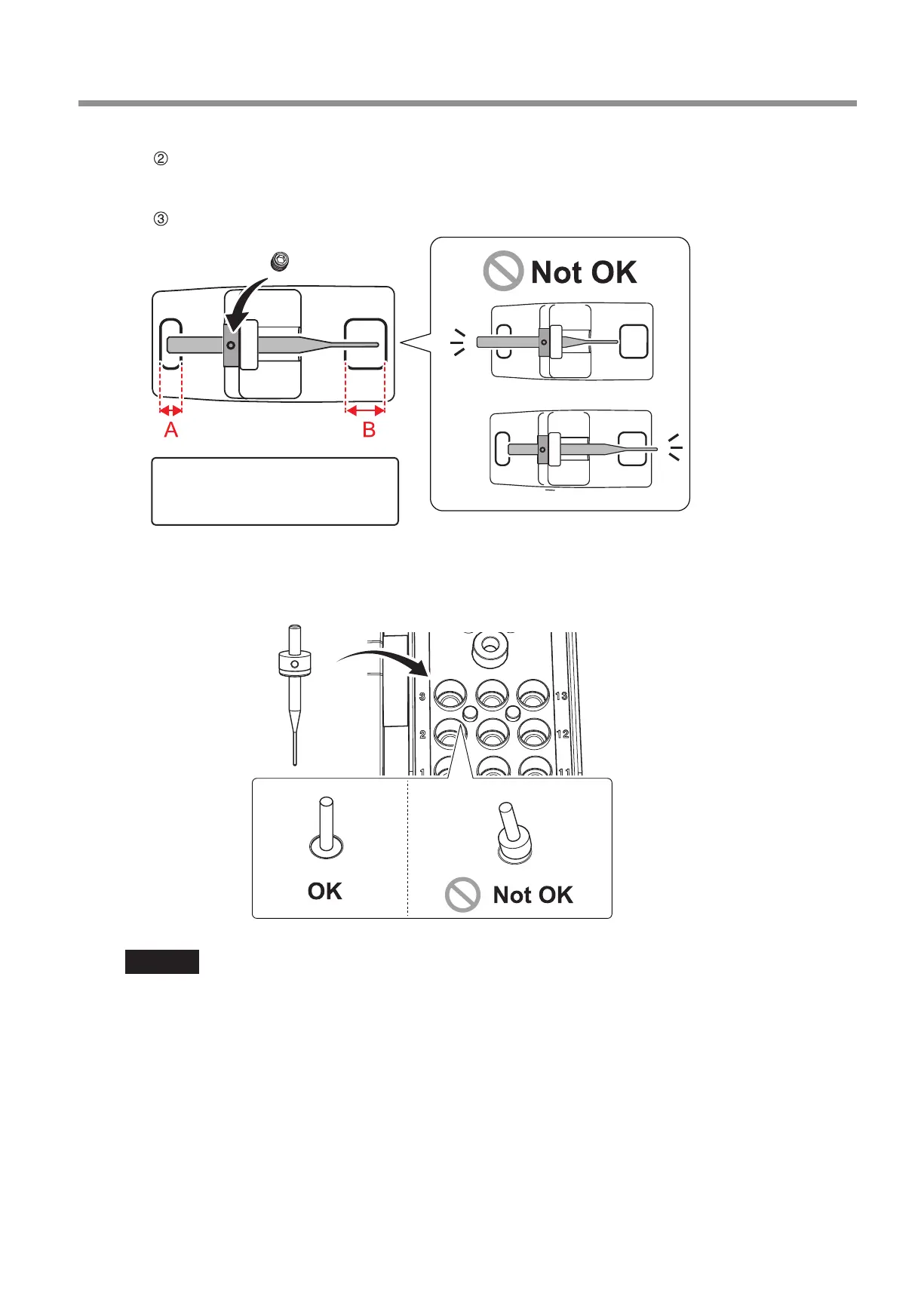 ②

③

Not OK

A

B

3
2
1
13
12
11

OK

Not OK