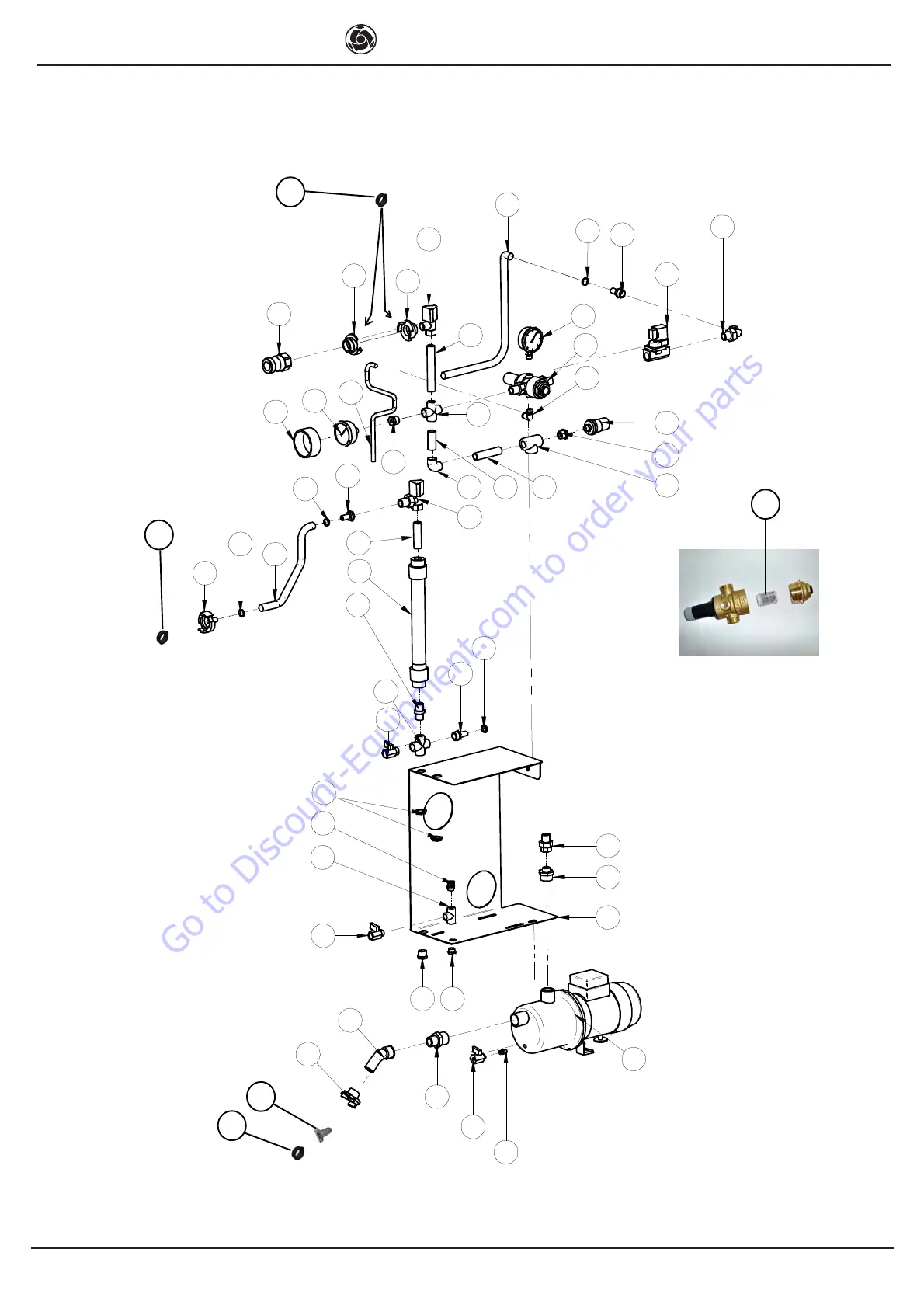 Go to Discount-Equipment.com to order your parts