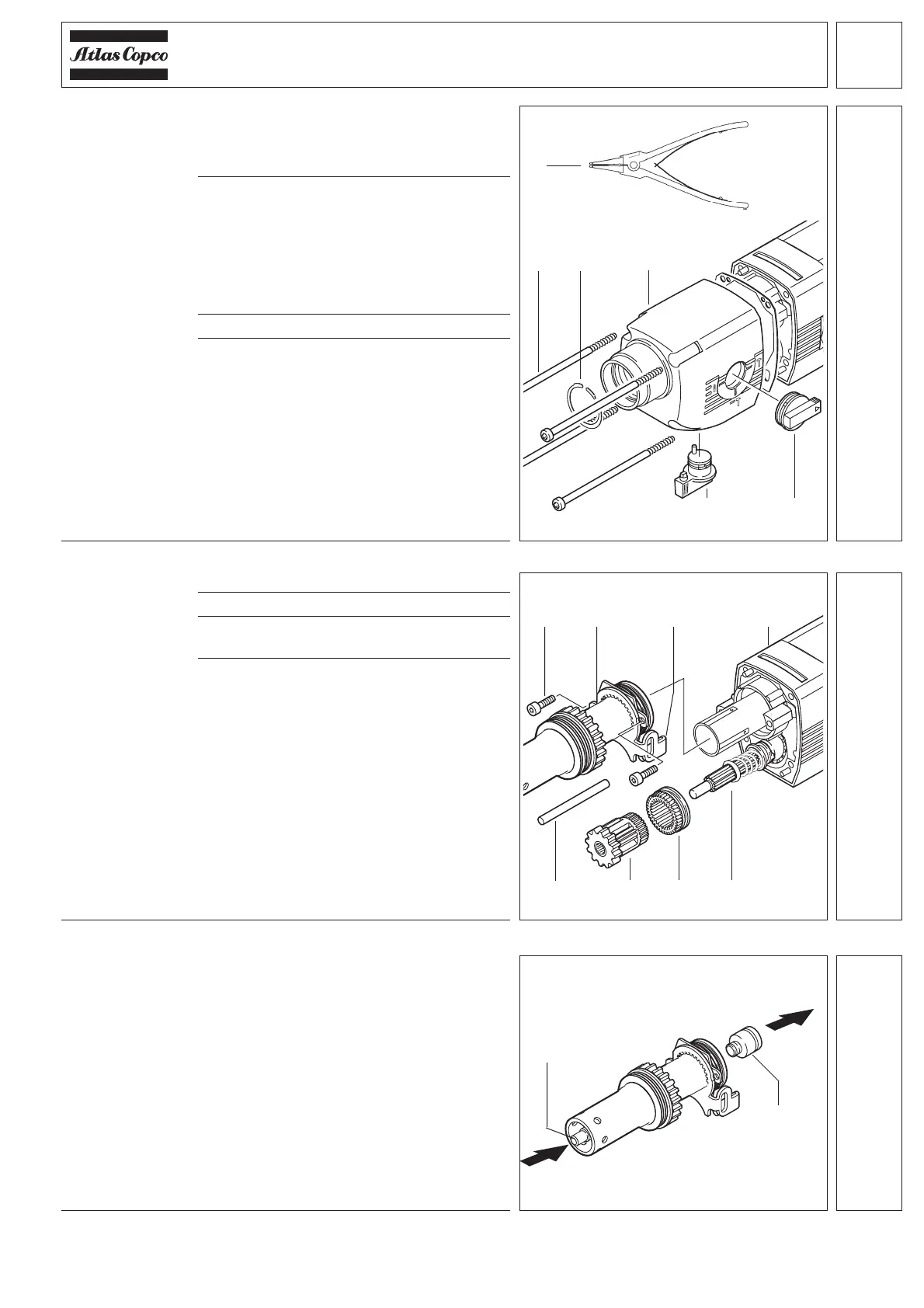 Atlas Copco