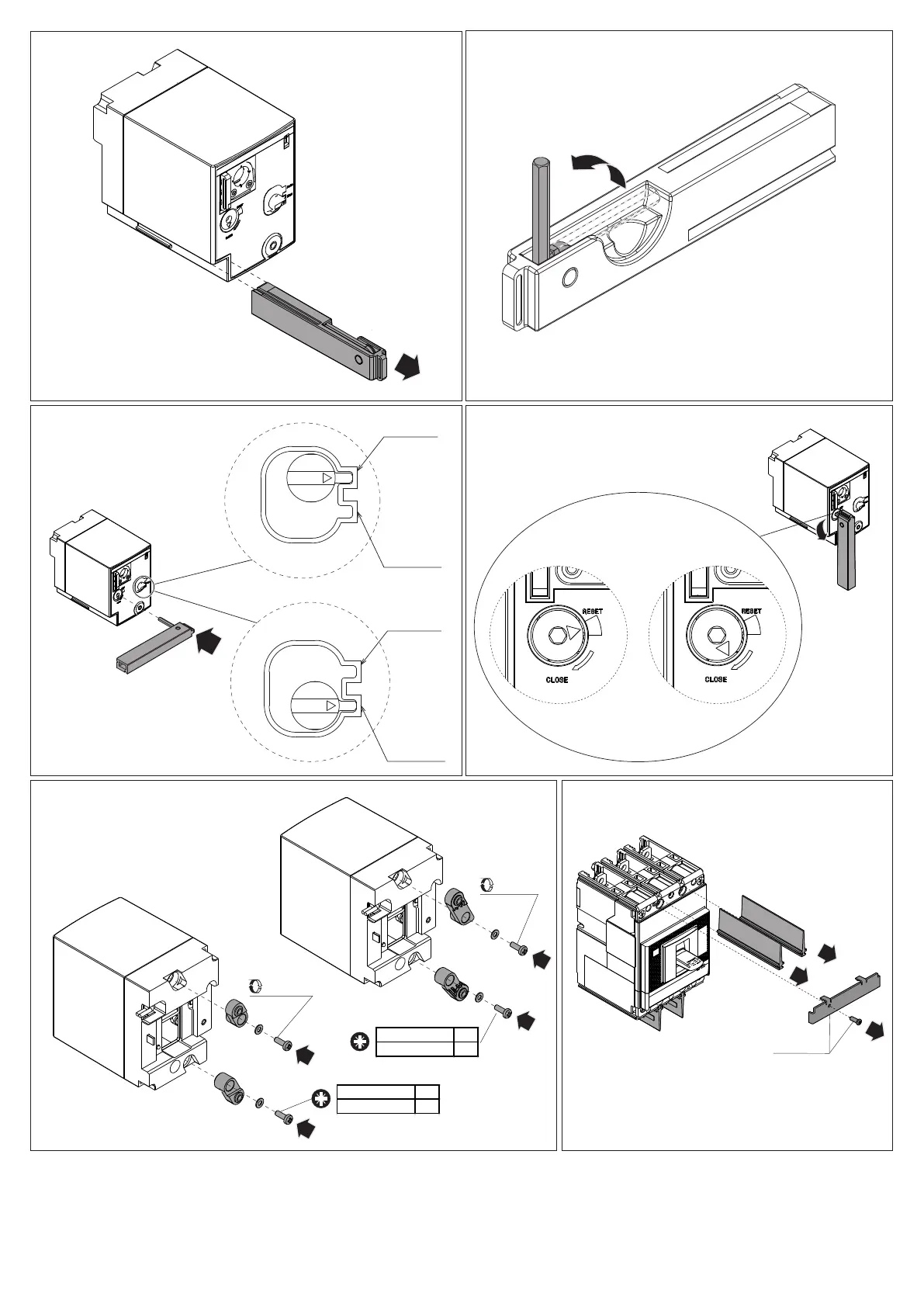 RESET
CLOSE
RESET
CLOSE