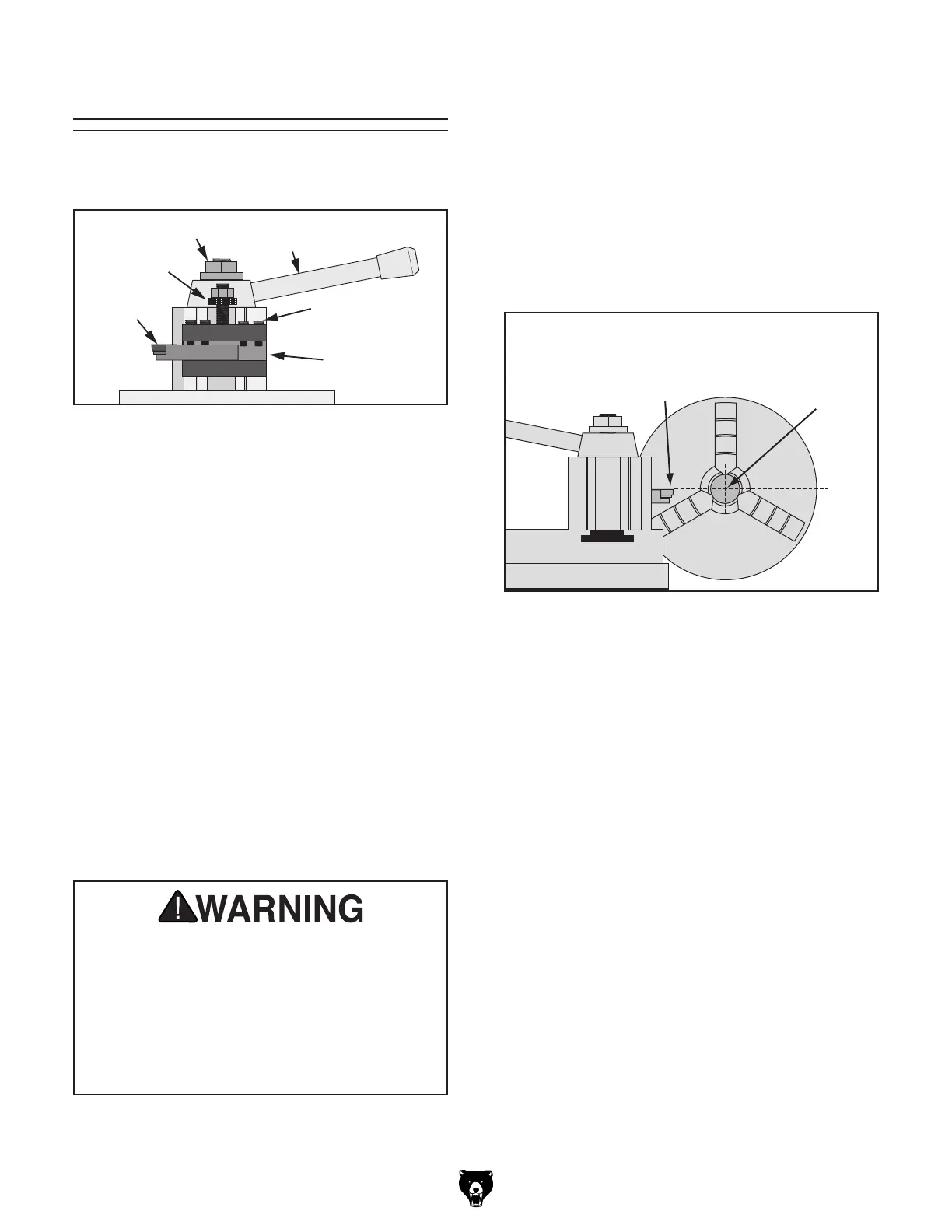 WARNING