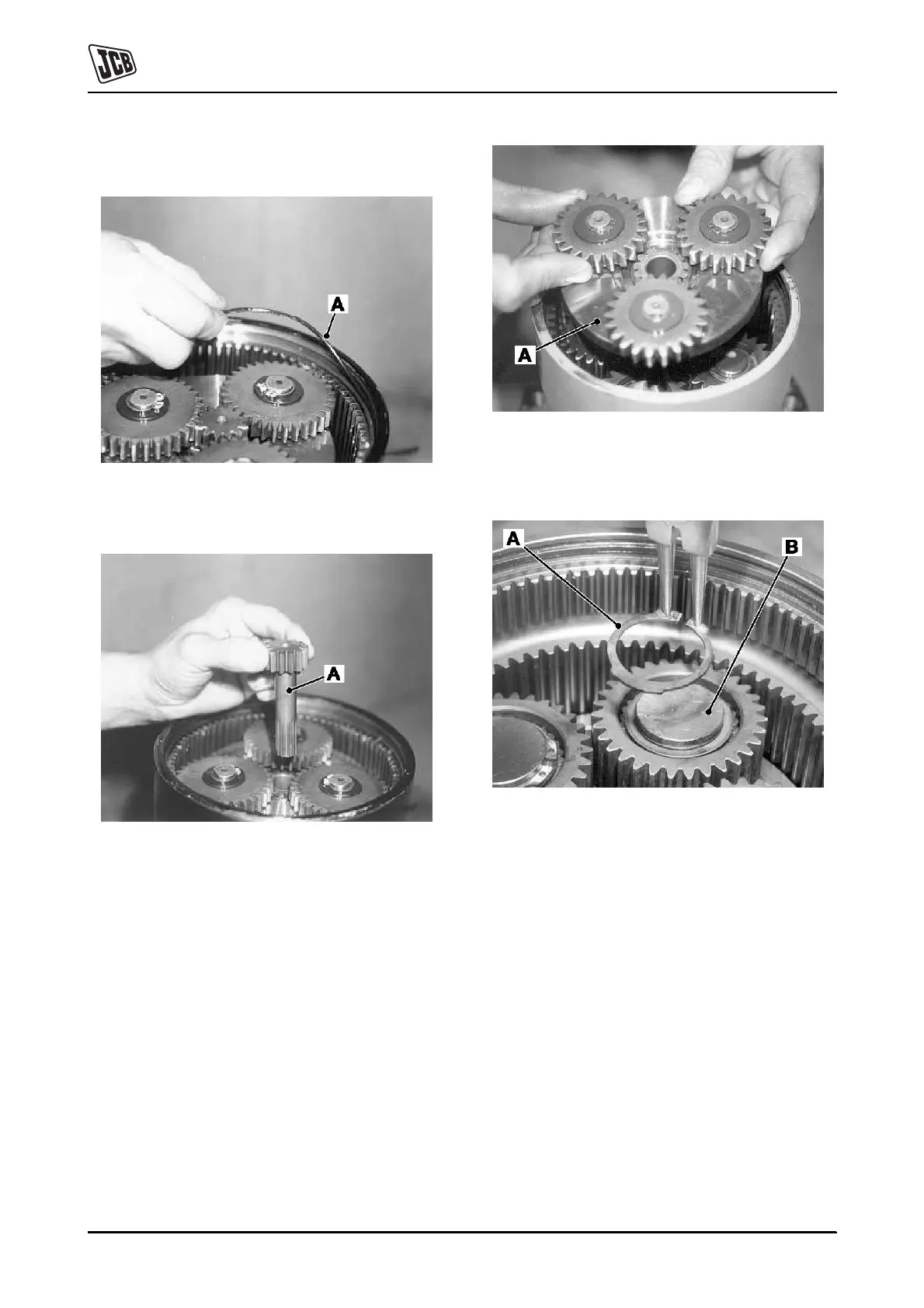 JCB

A

A

A

A

B