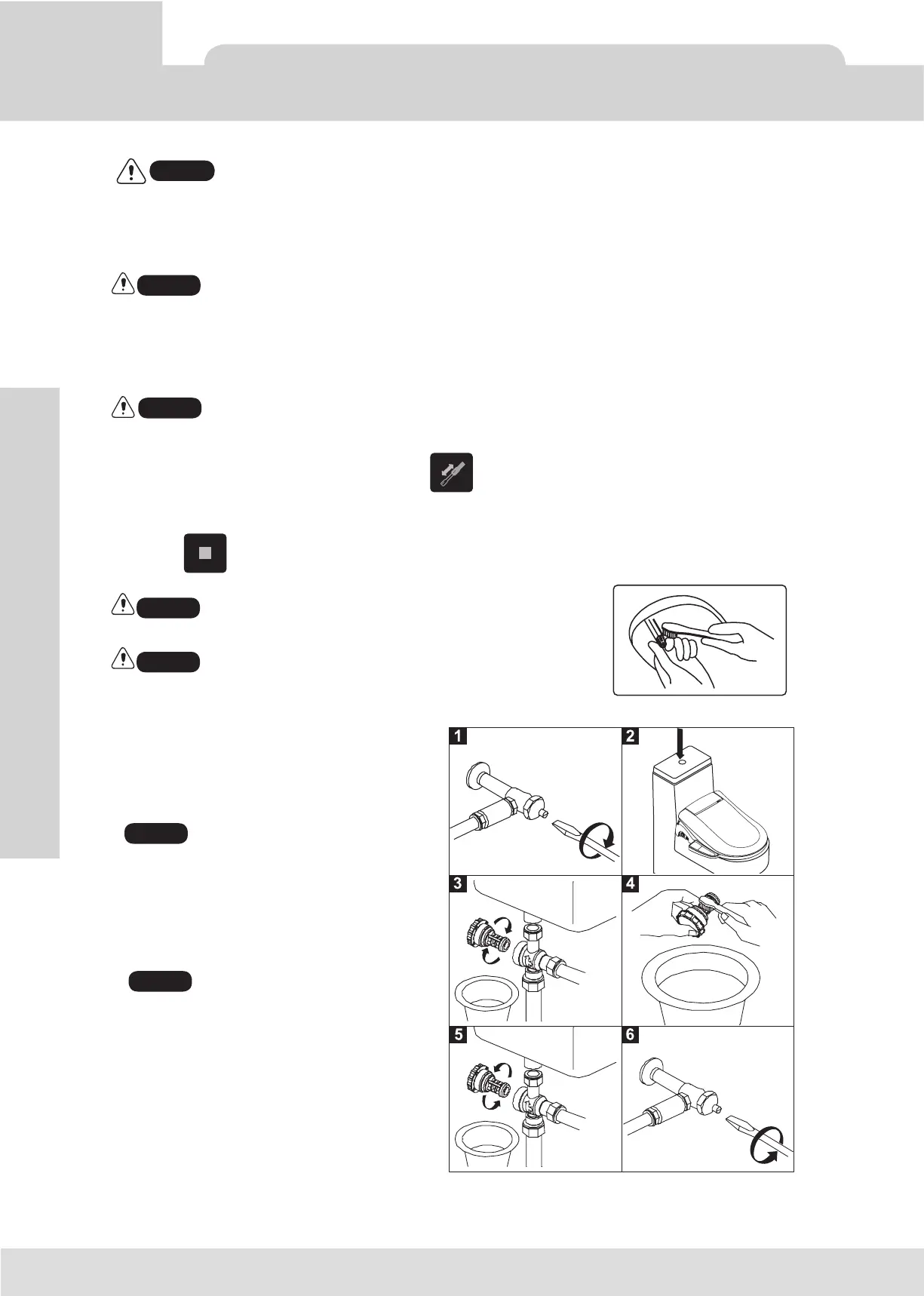 1

2

3

4

5

6