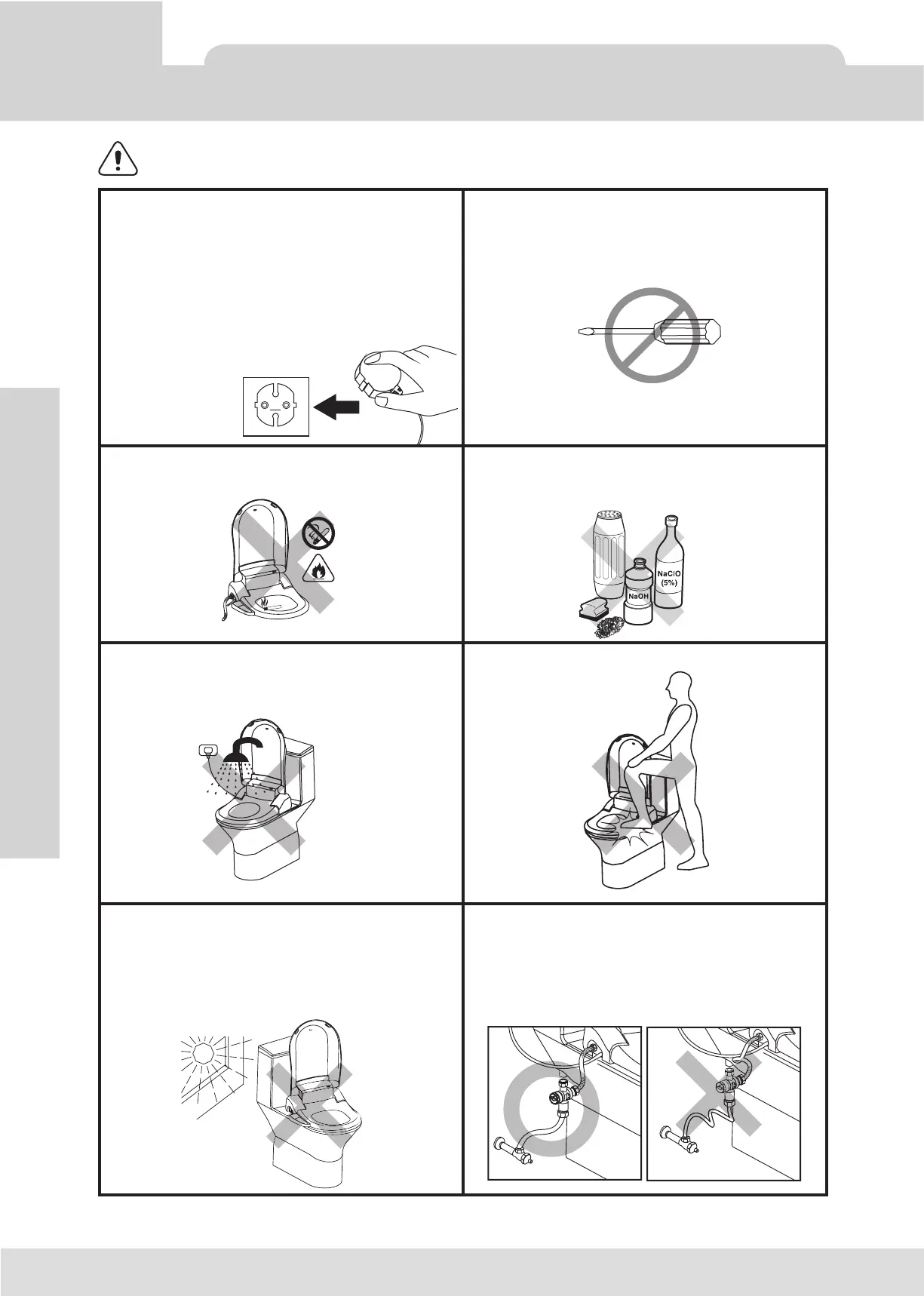 NaOH

NaClO
(5%)