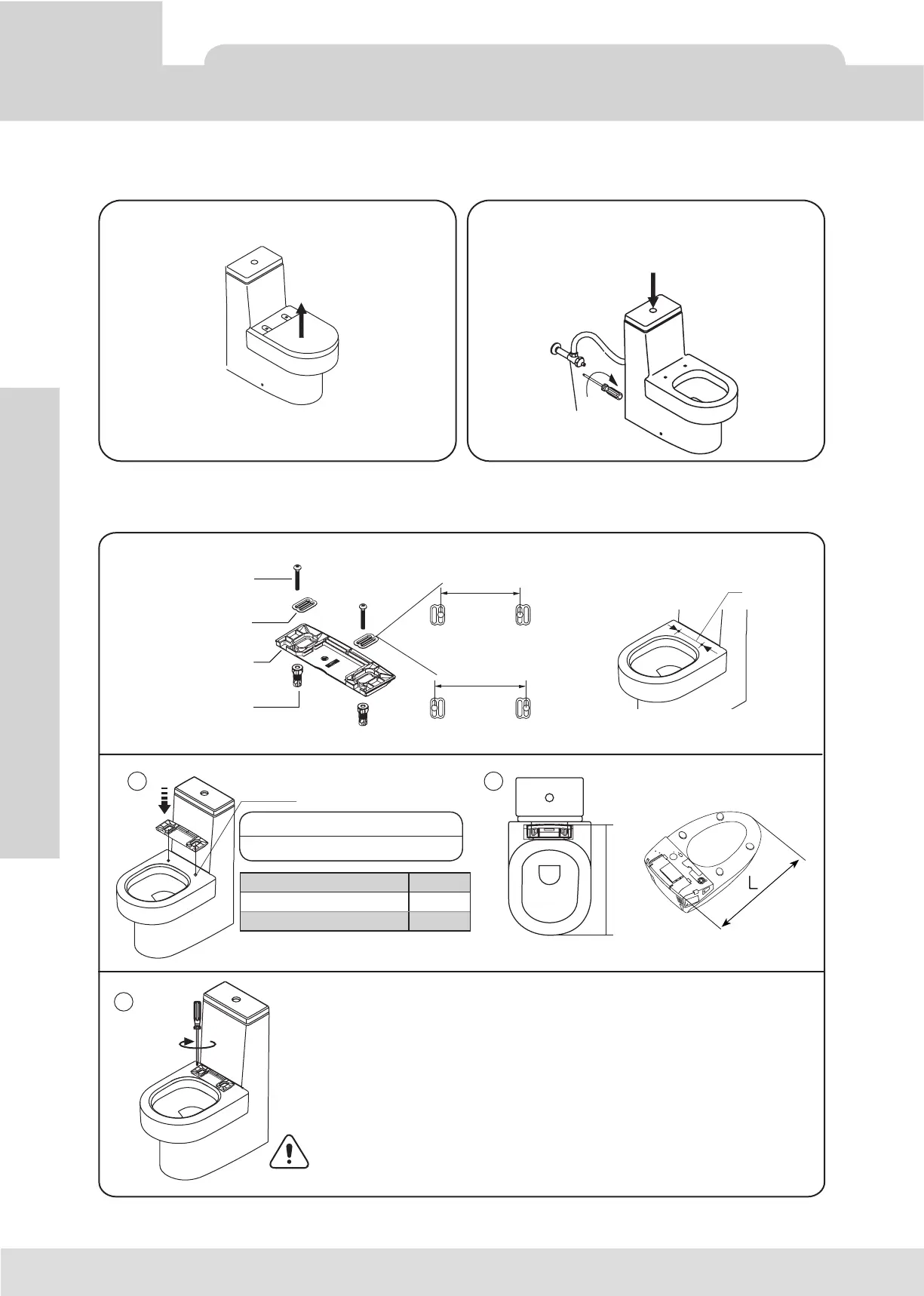 L