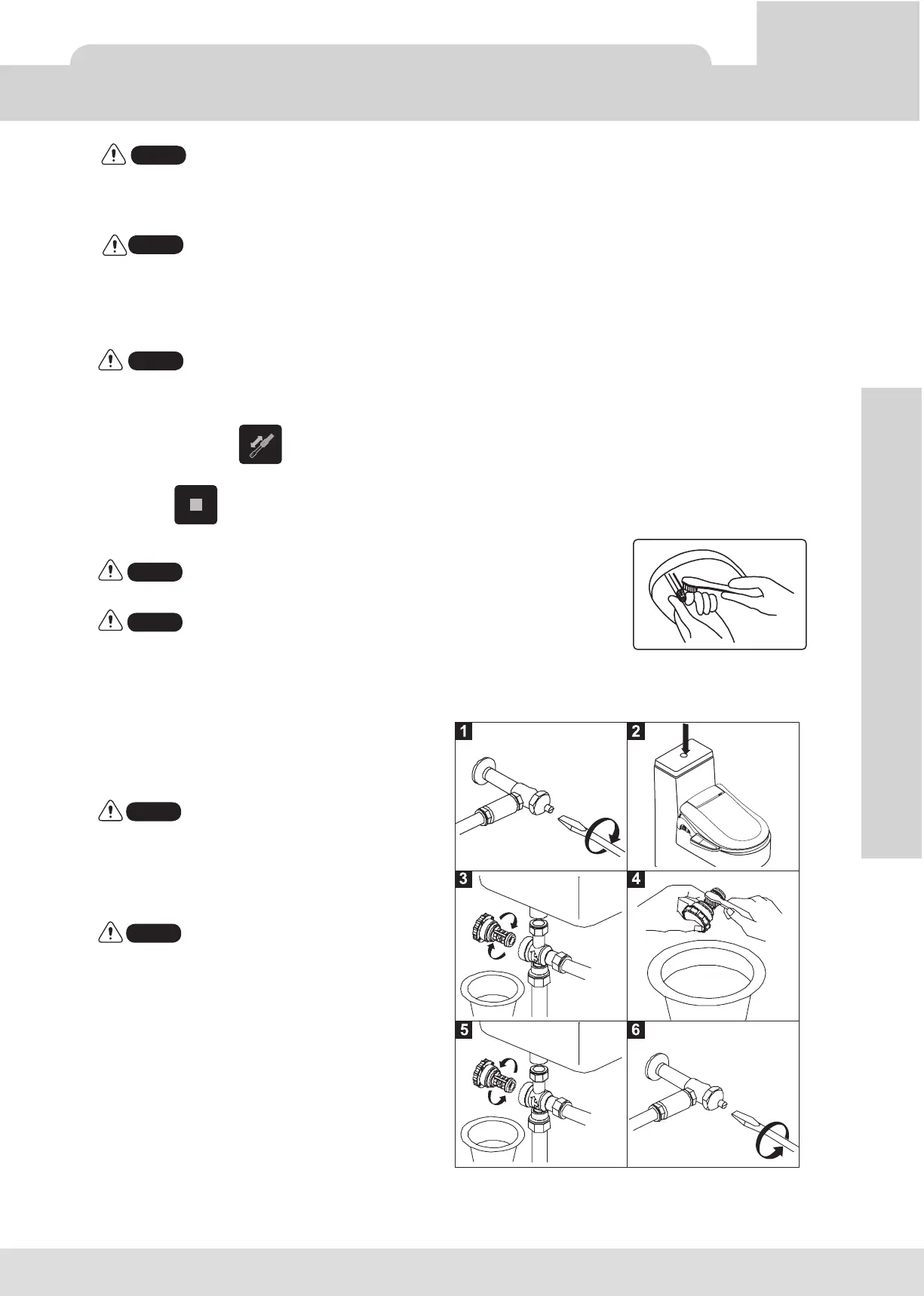 1

2

3

4

5

6