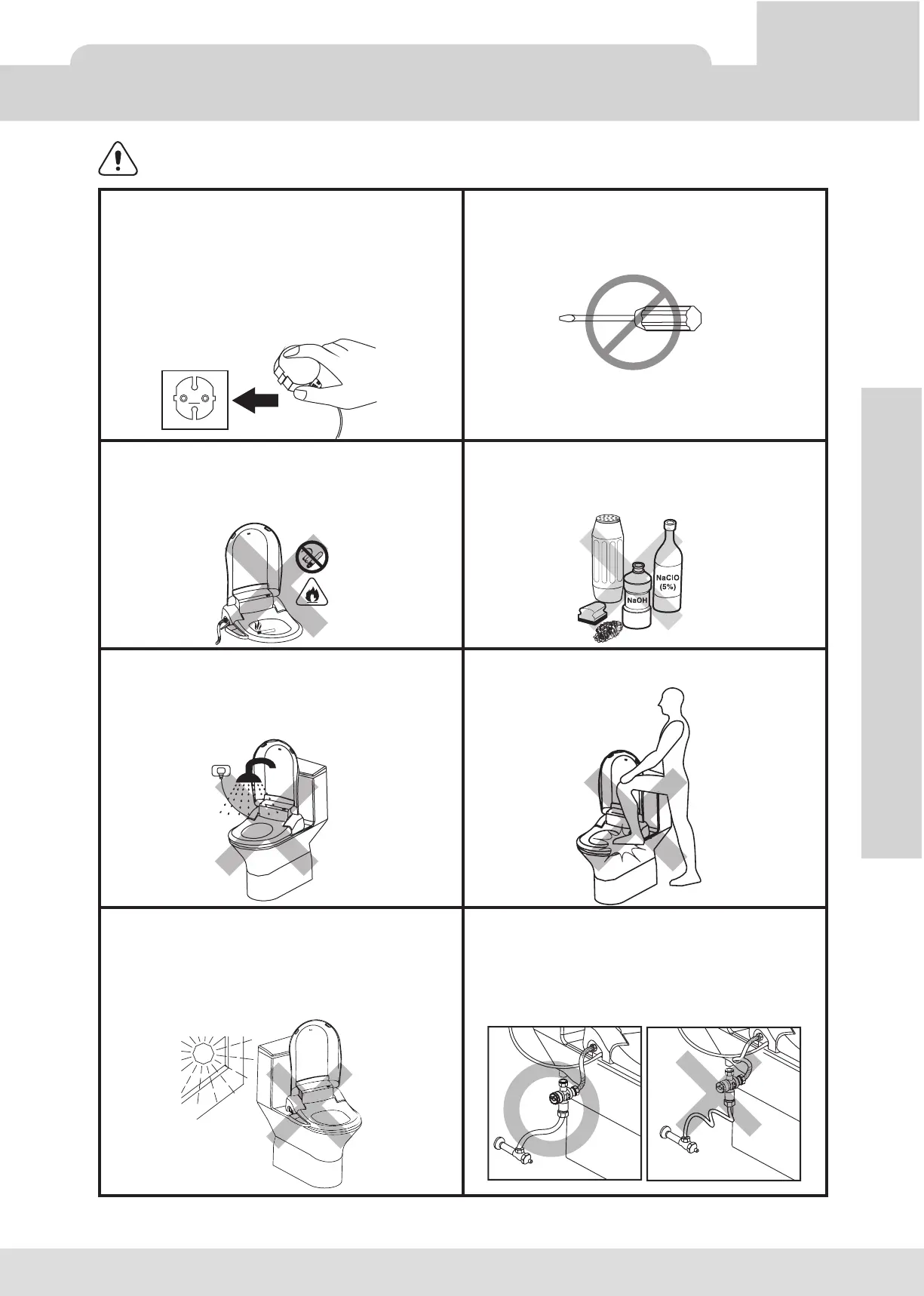 NaClO
(5%)

NaOH