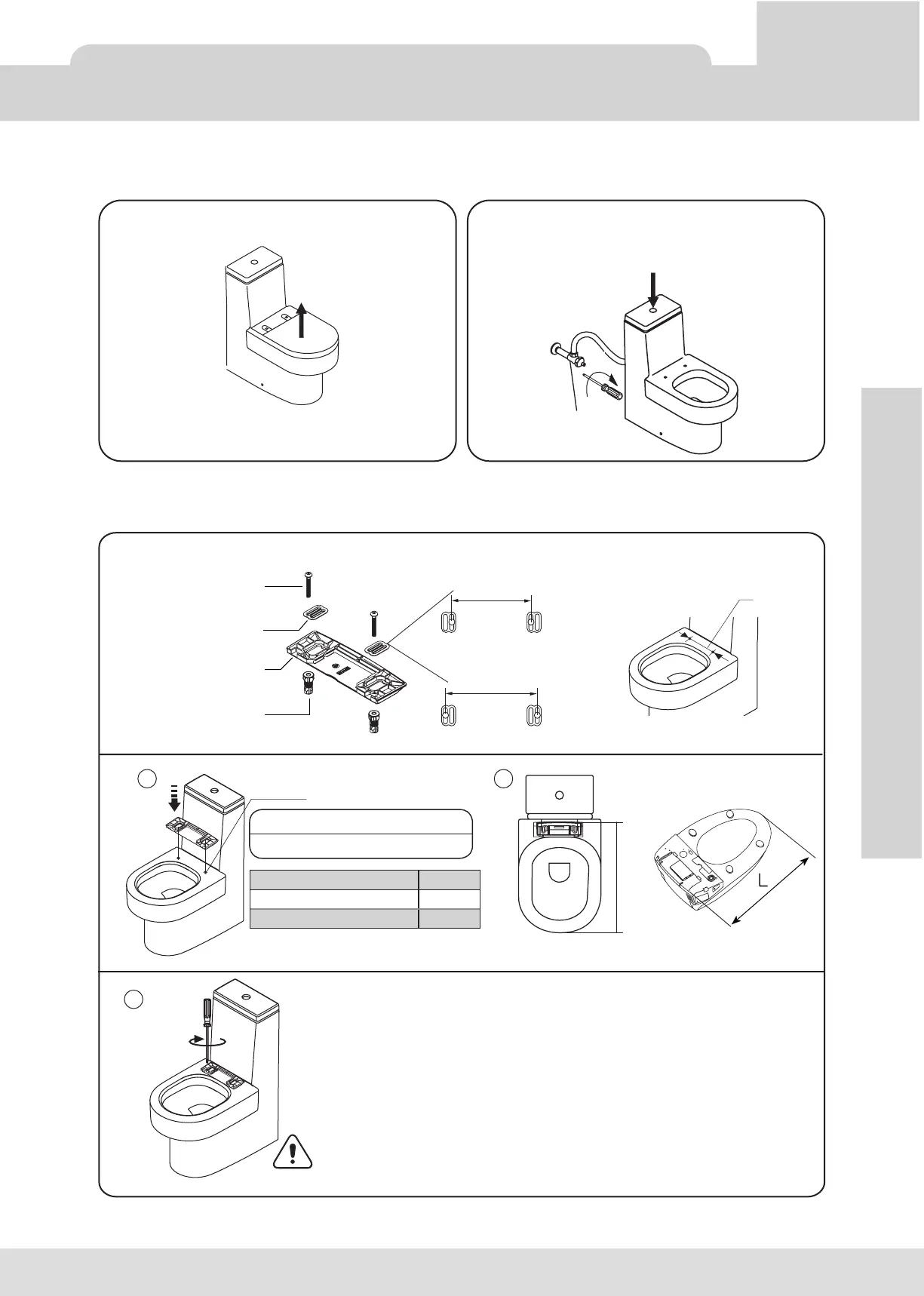 L