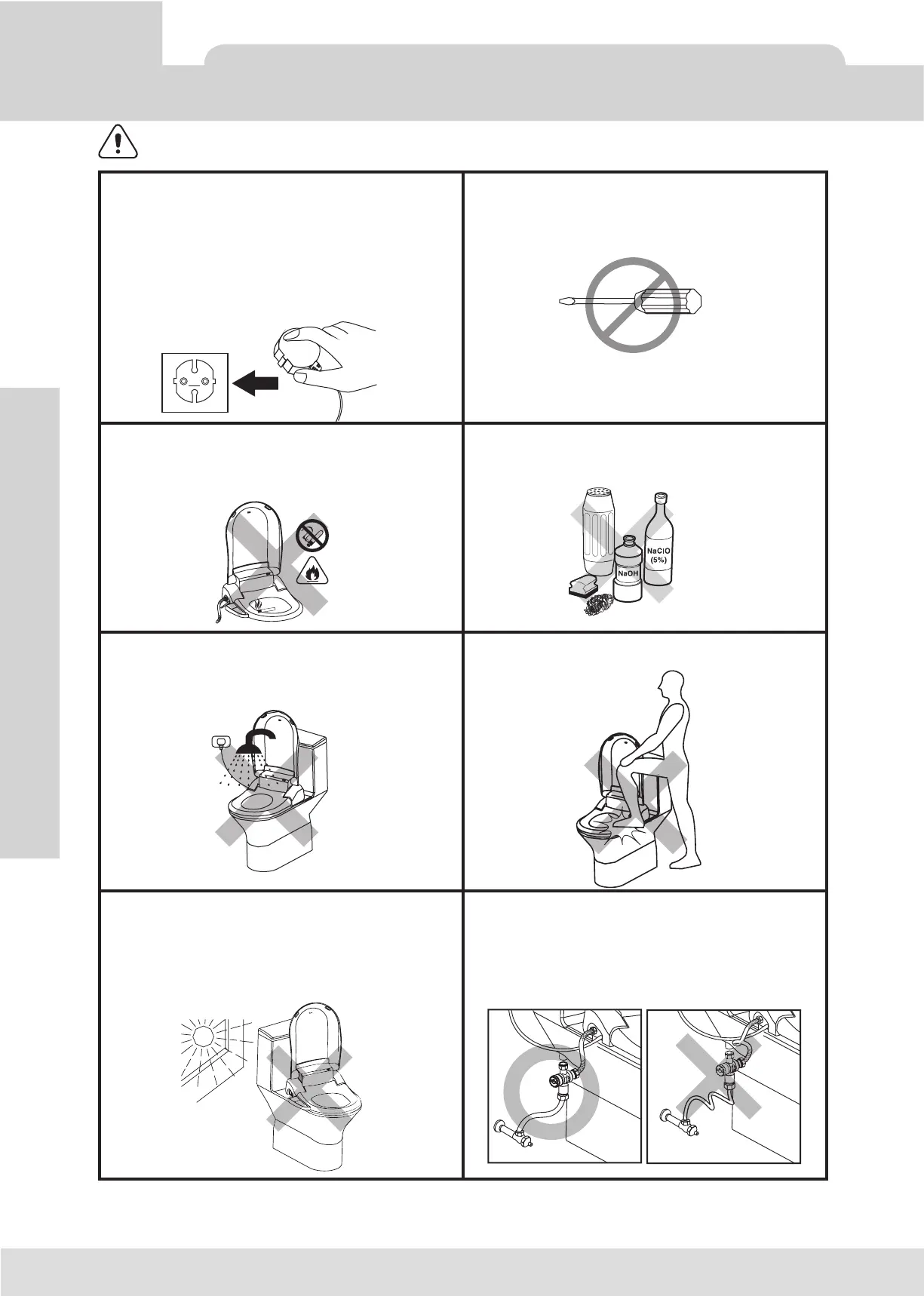 NaOH

NaClO (5%)