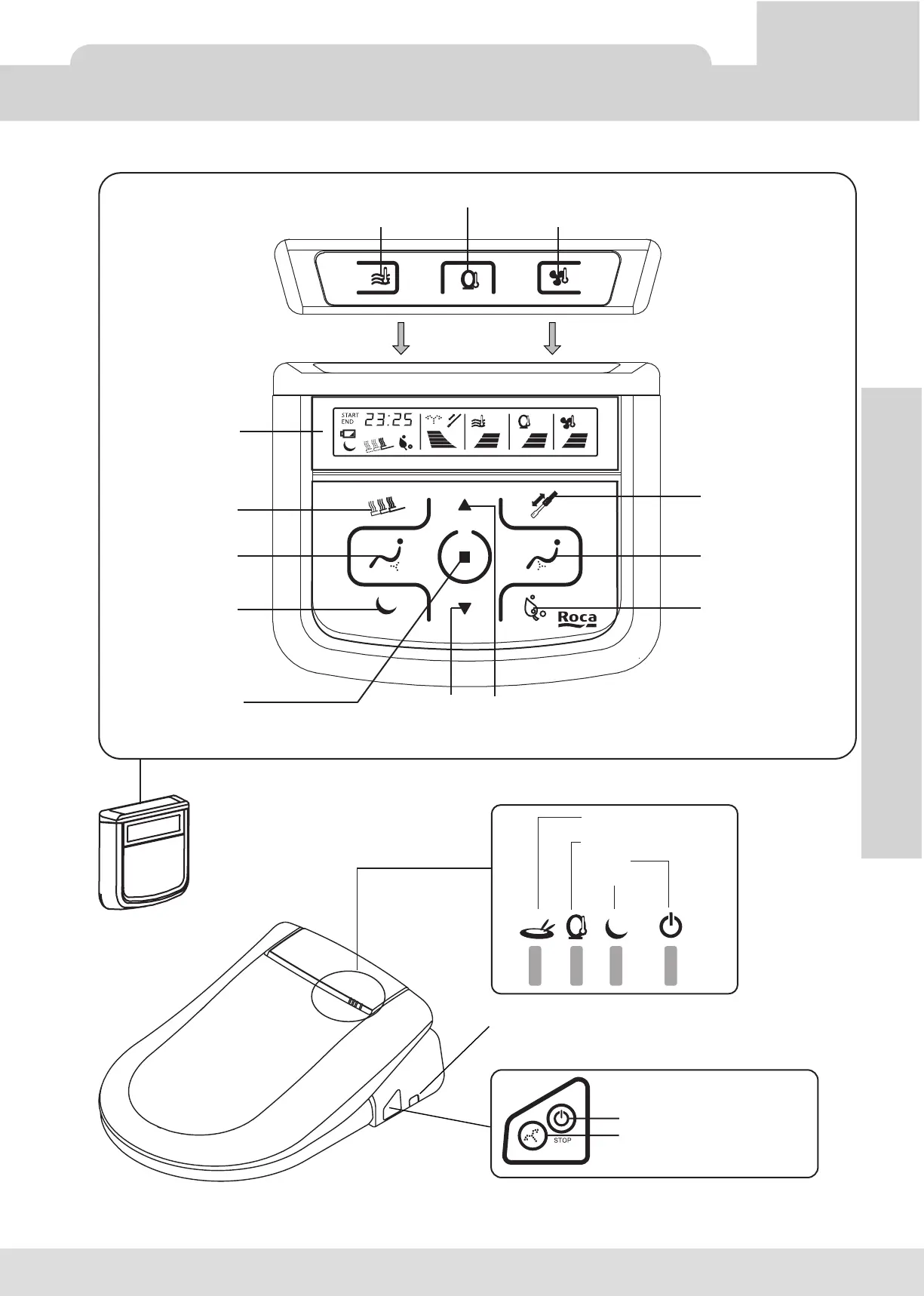 START
END
23:25

Roca

STOP