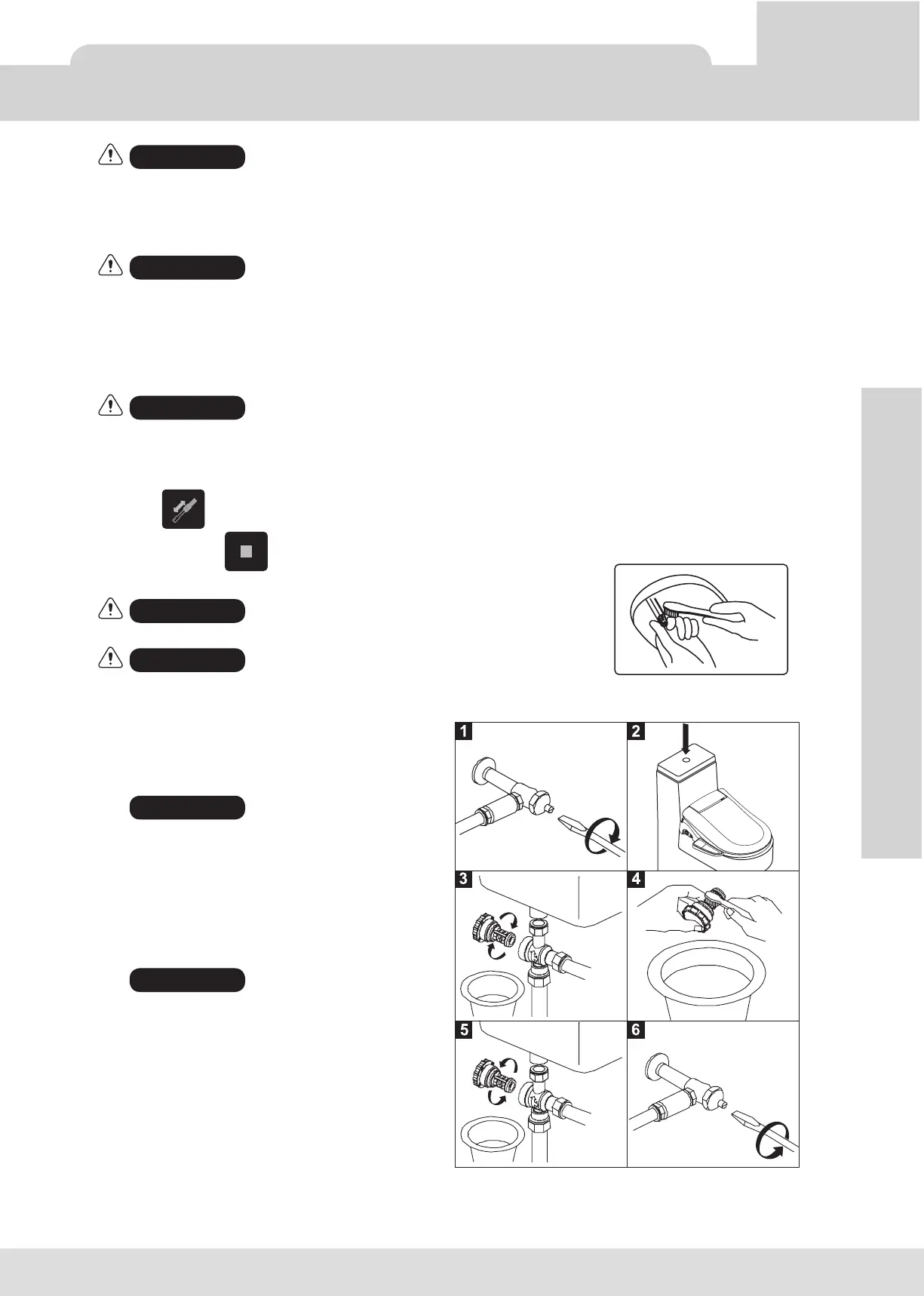 1

2

3

4

5

6