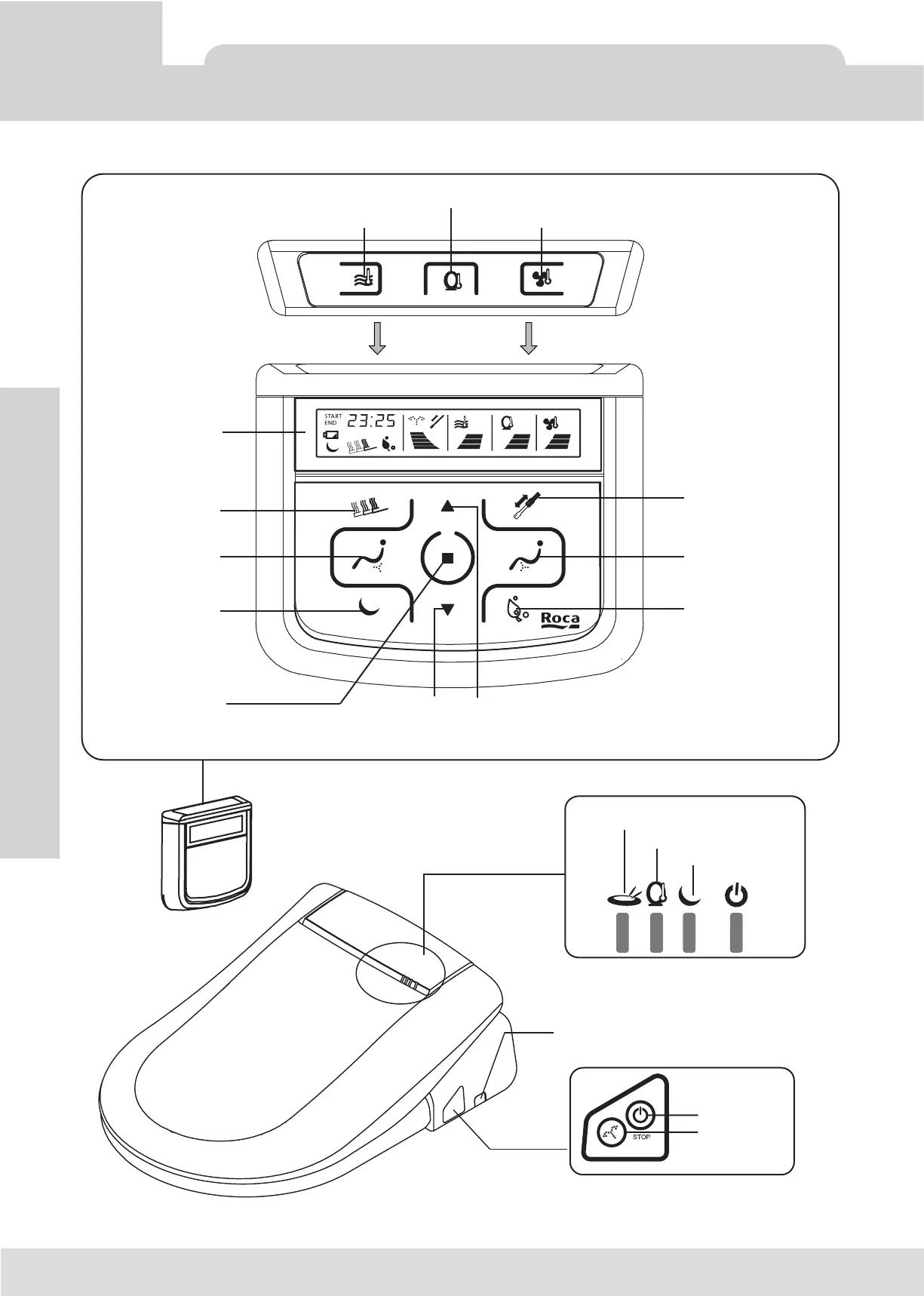 START
END
23:25

Roca

STOP