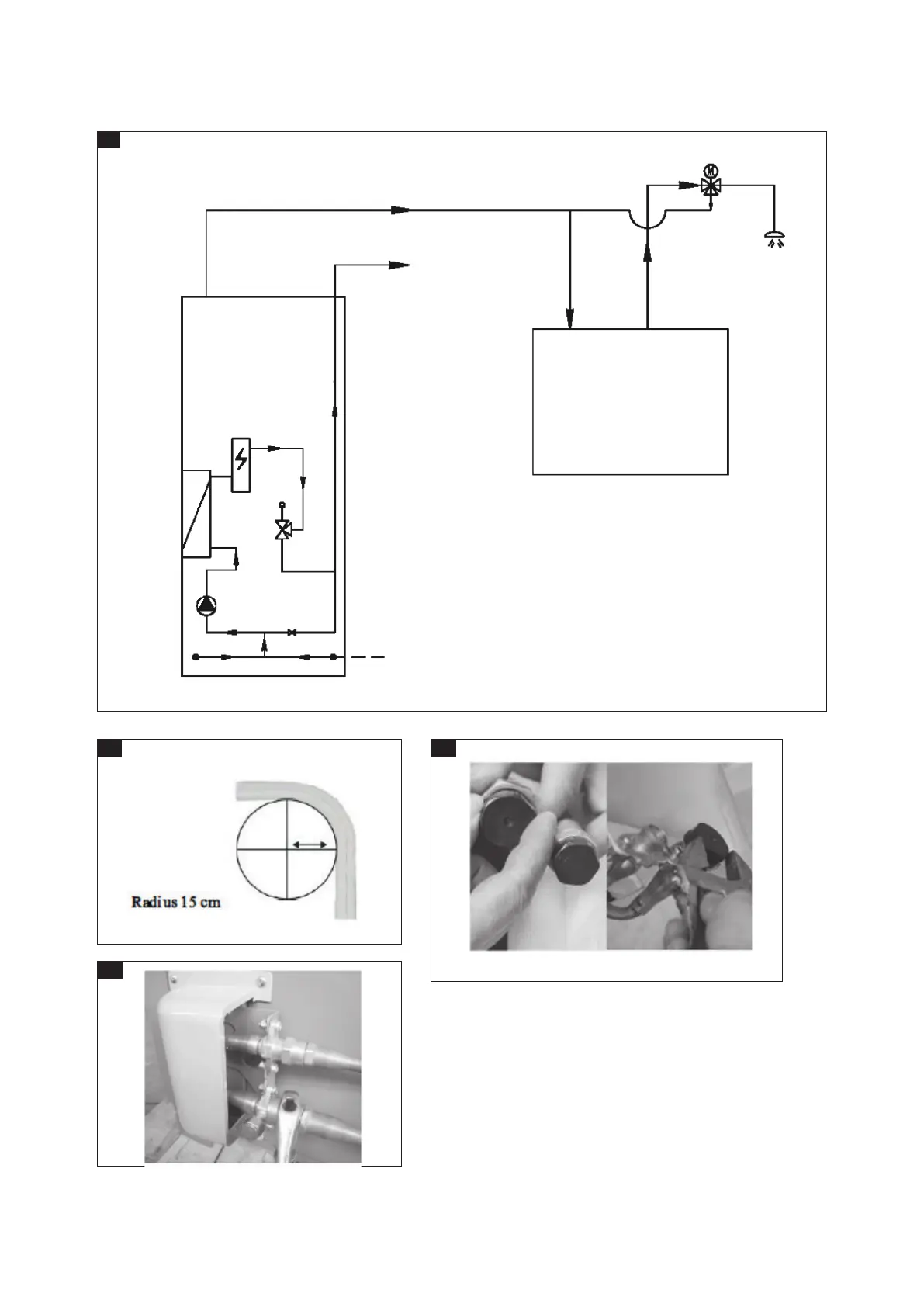 M

Radius 15 cm