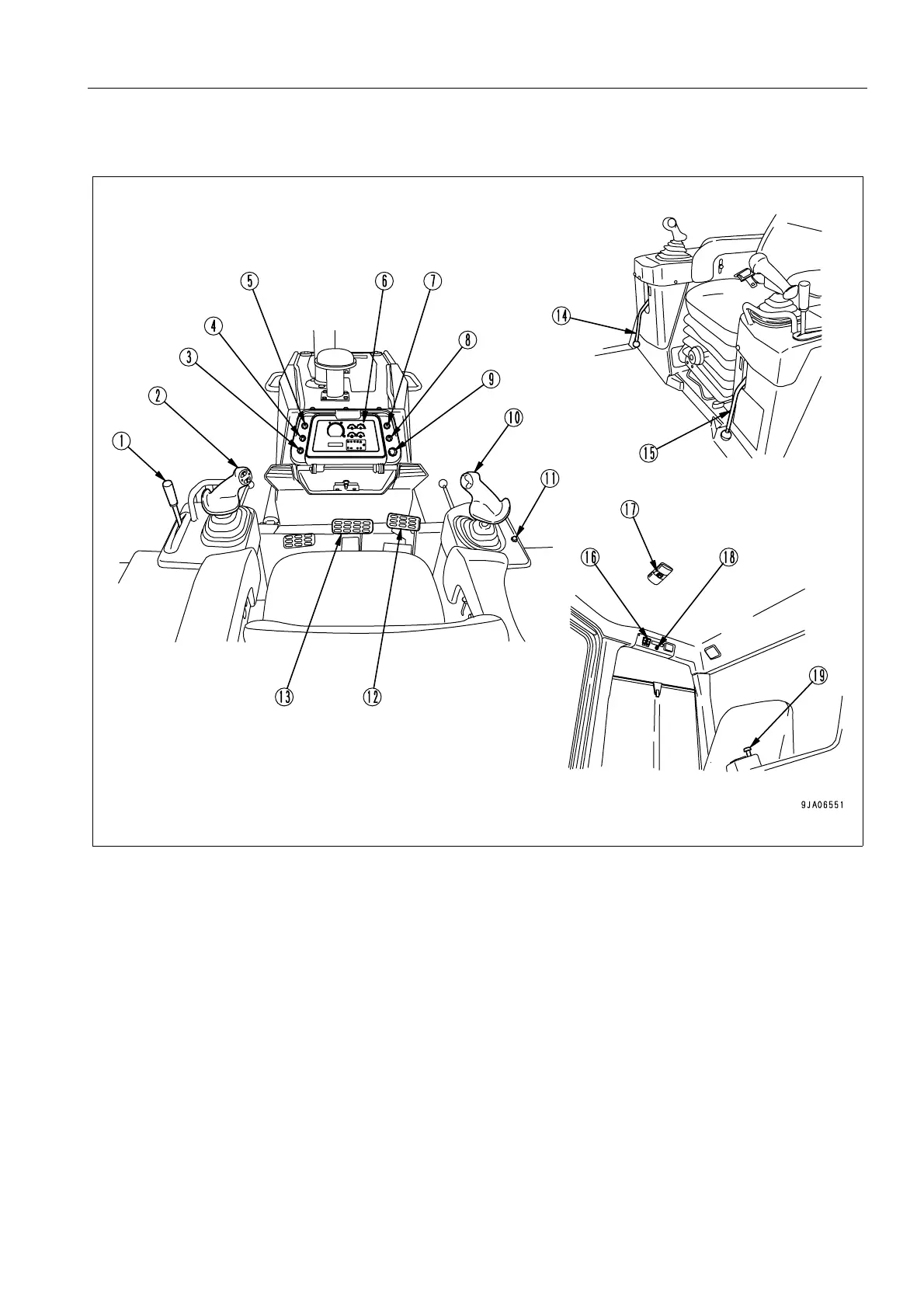 5 6 7
4 8
3 9
2 10
1 11
13 12
14
15
17
16 18
19
9JA06551