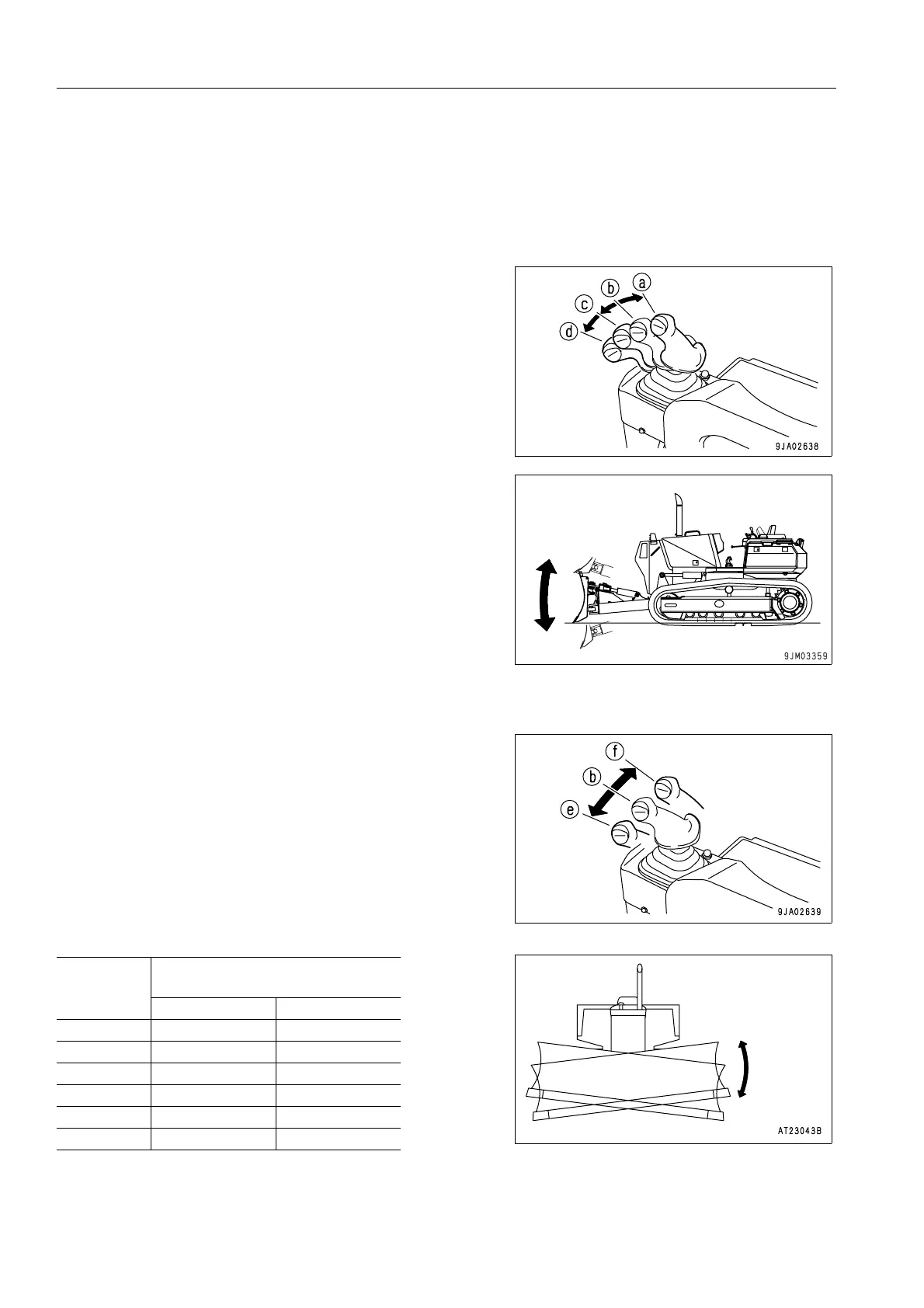 a
b
c
d
9JA02638

9JM03359

f
b
e
9JA02639

AT23043B