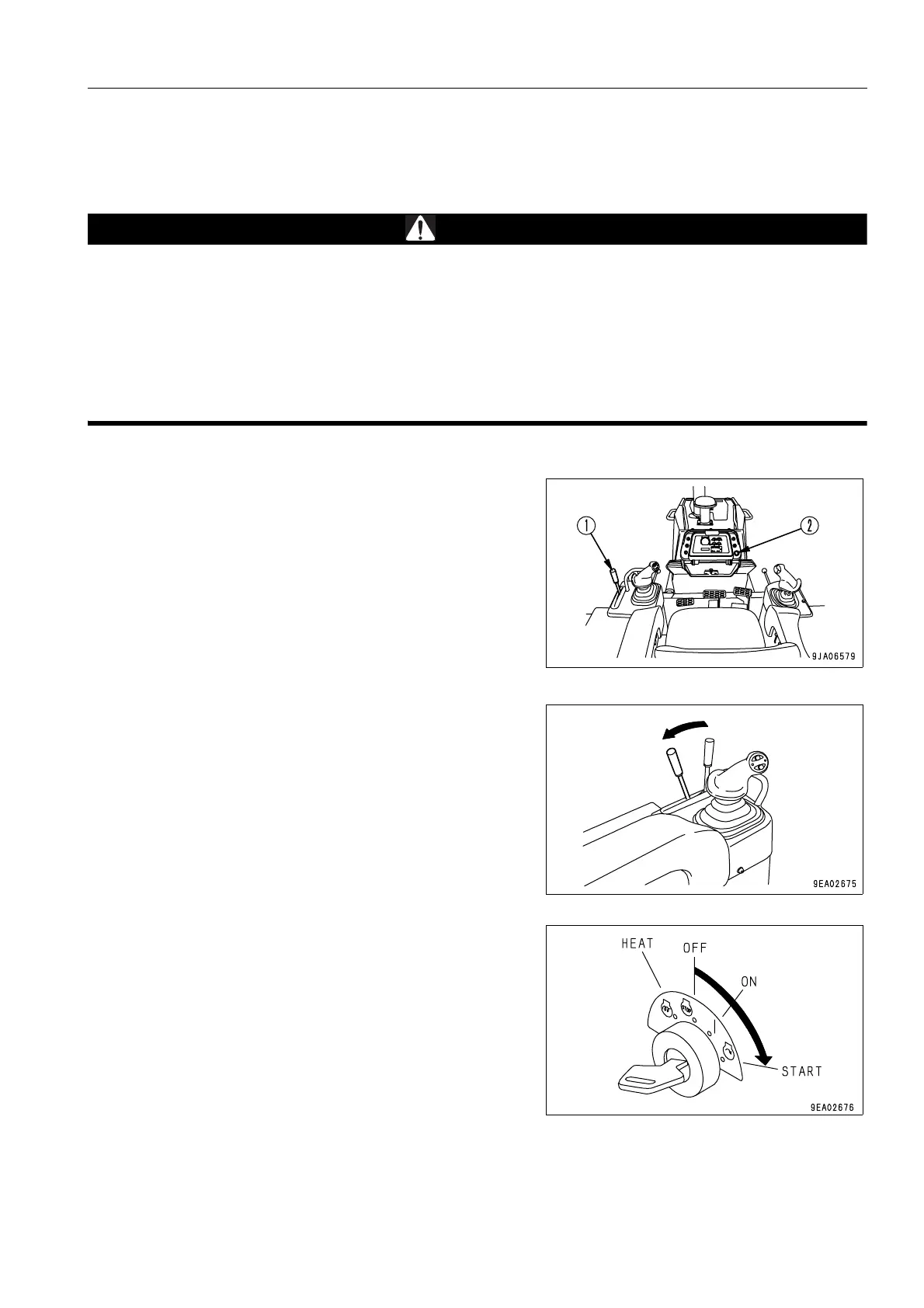 ①

②

9JA06579

9EA02675

HEAT

OFF

ON

START

9EA02676