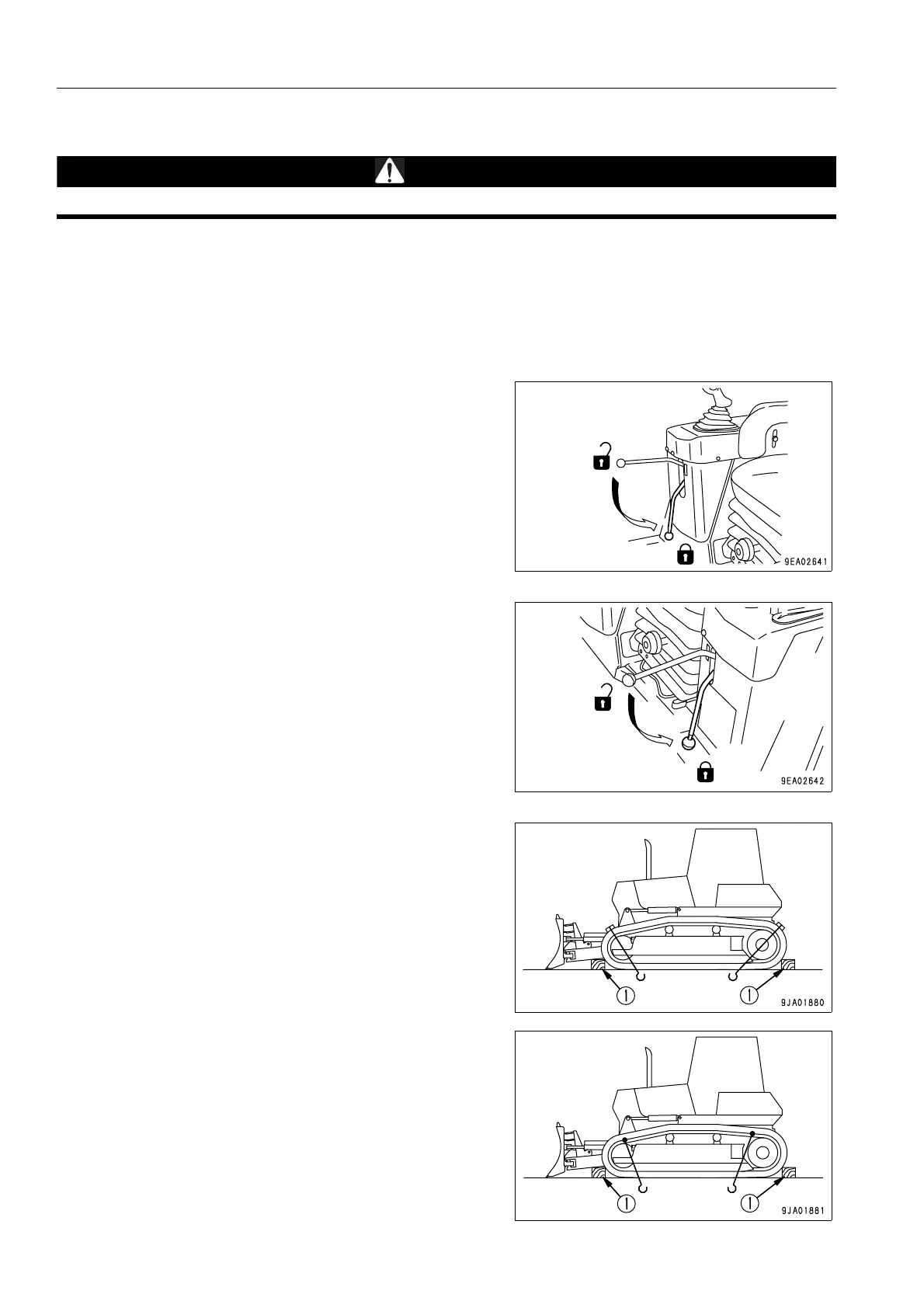 9EA02641

9EA02642

1

1

9JA01880

1

1

9JA01881