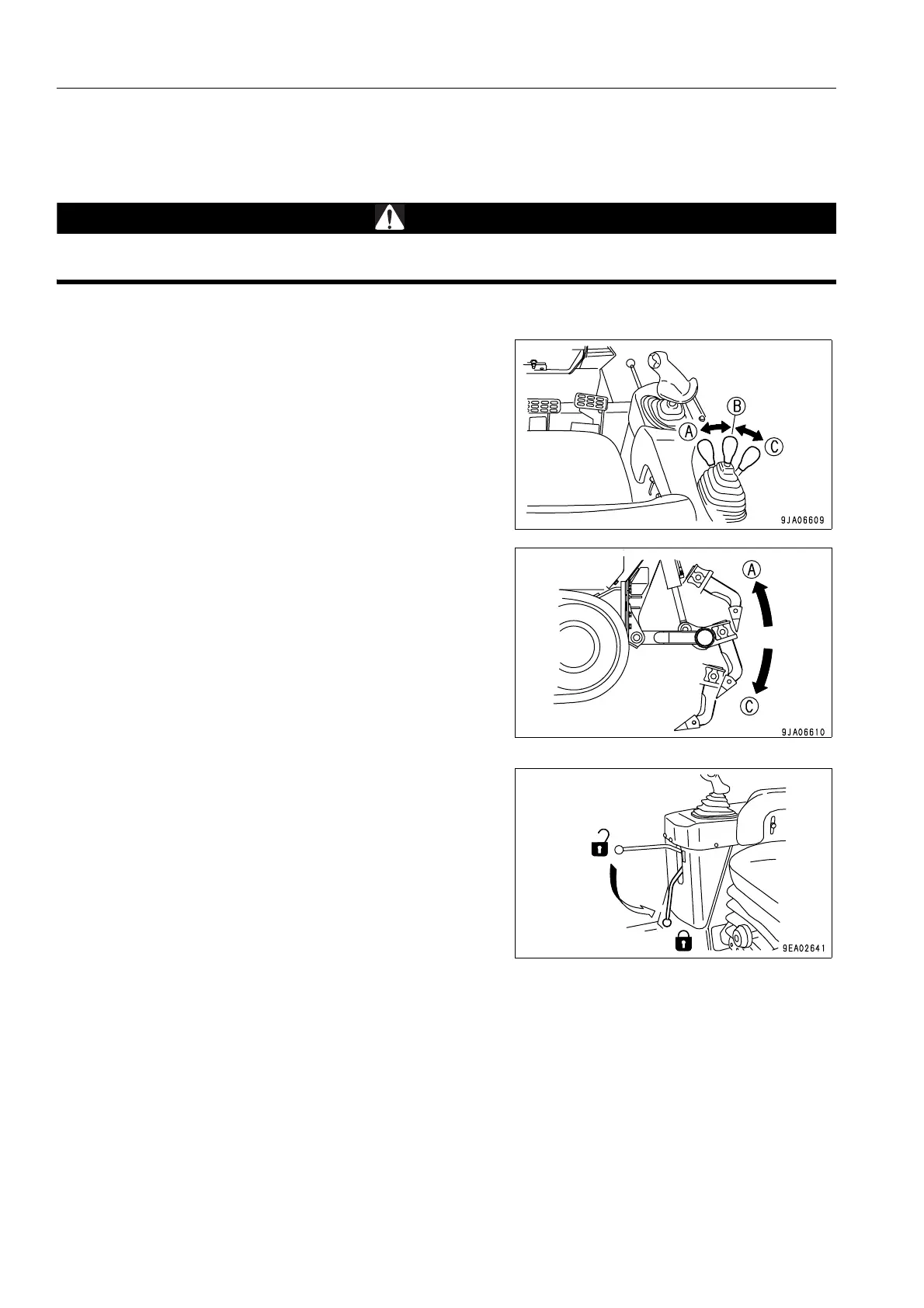 A
B
C
9JA06609

A
C
9JA06610

9EA02641