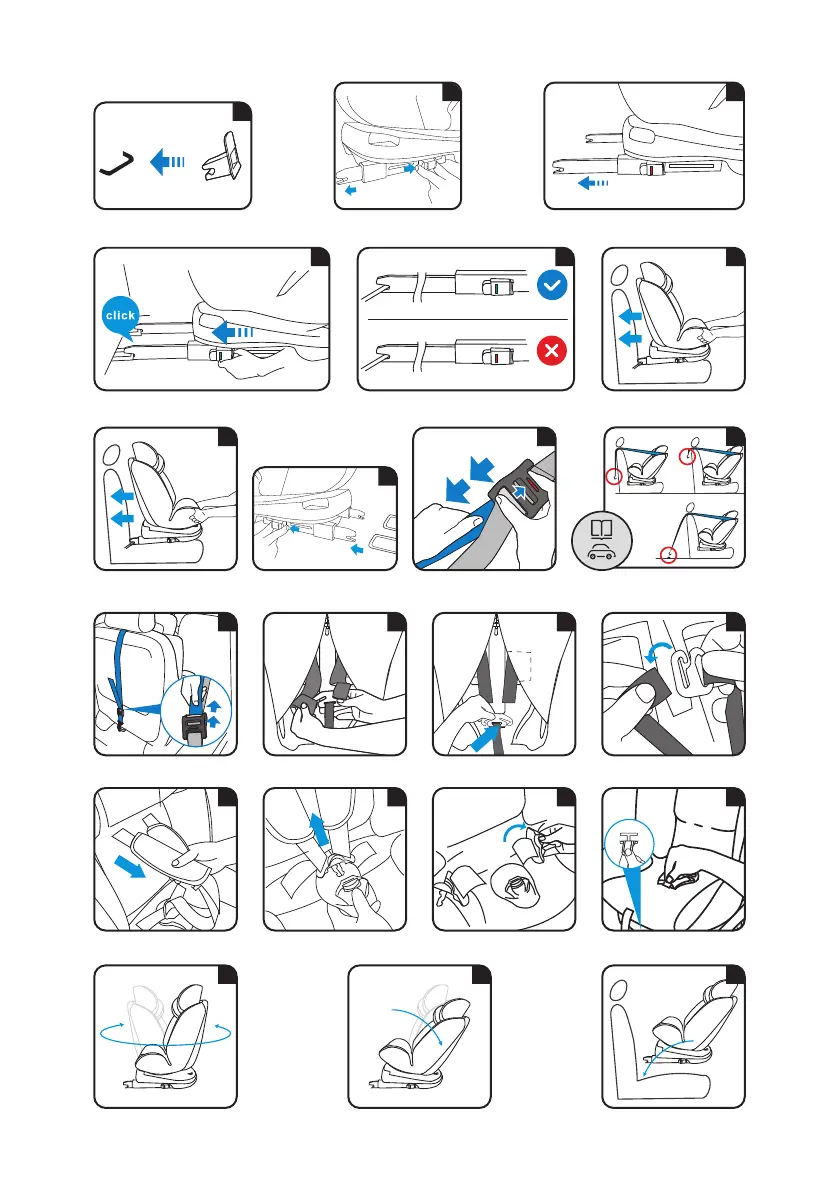 click