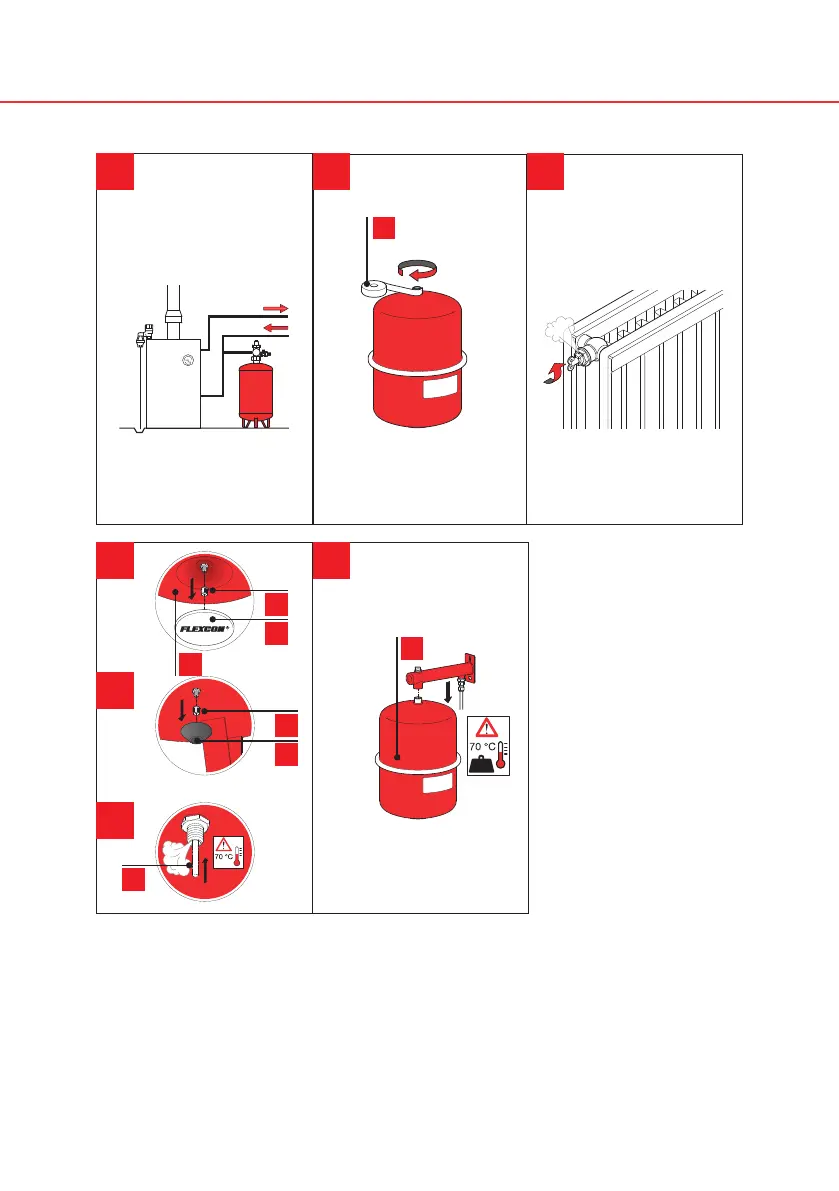 FLEXCON®

70 °C

70 °C