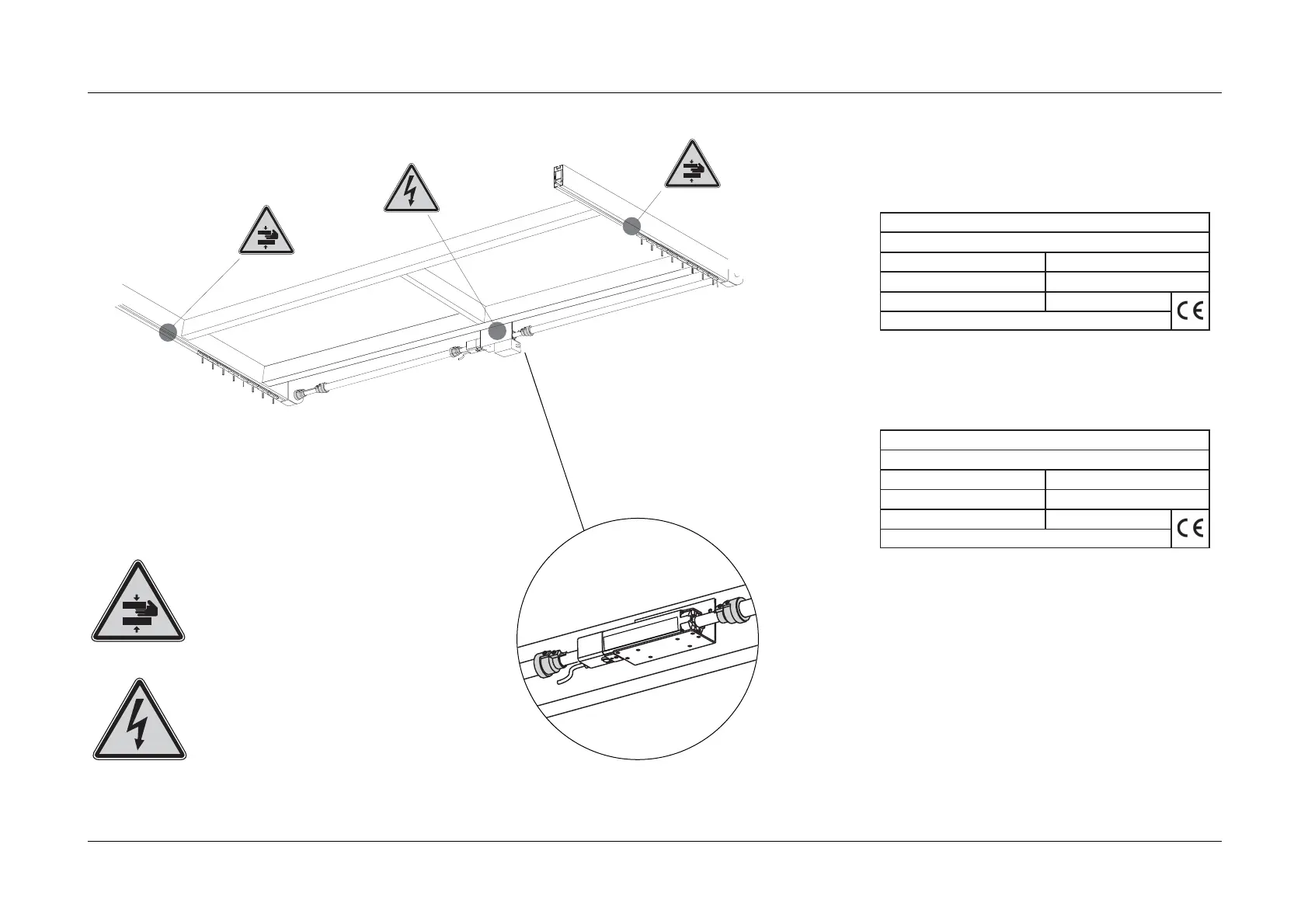 CE

CE