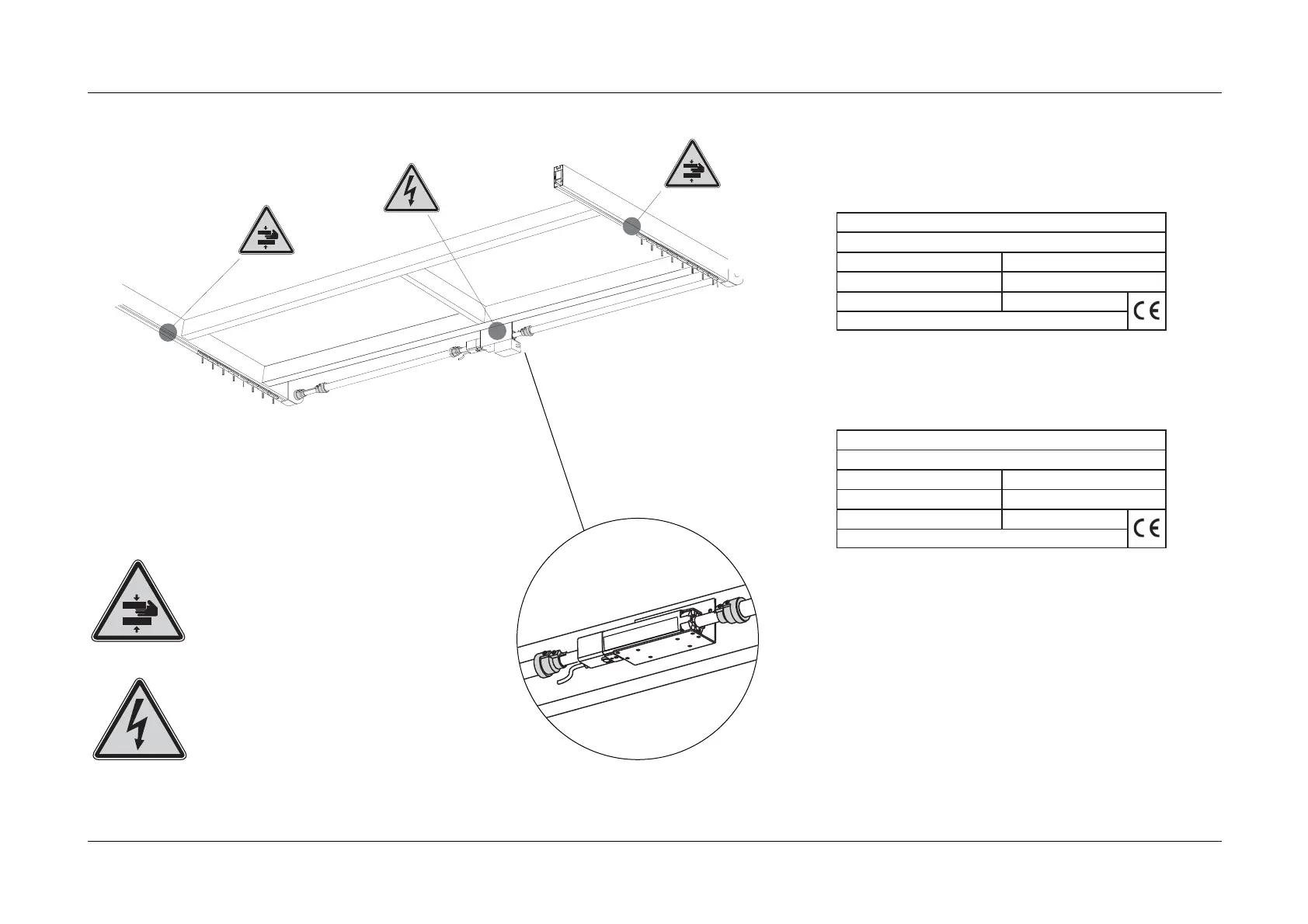 CE

CE