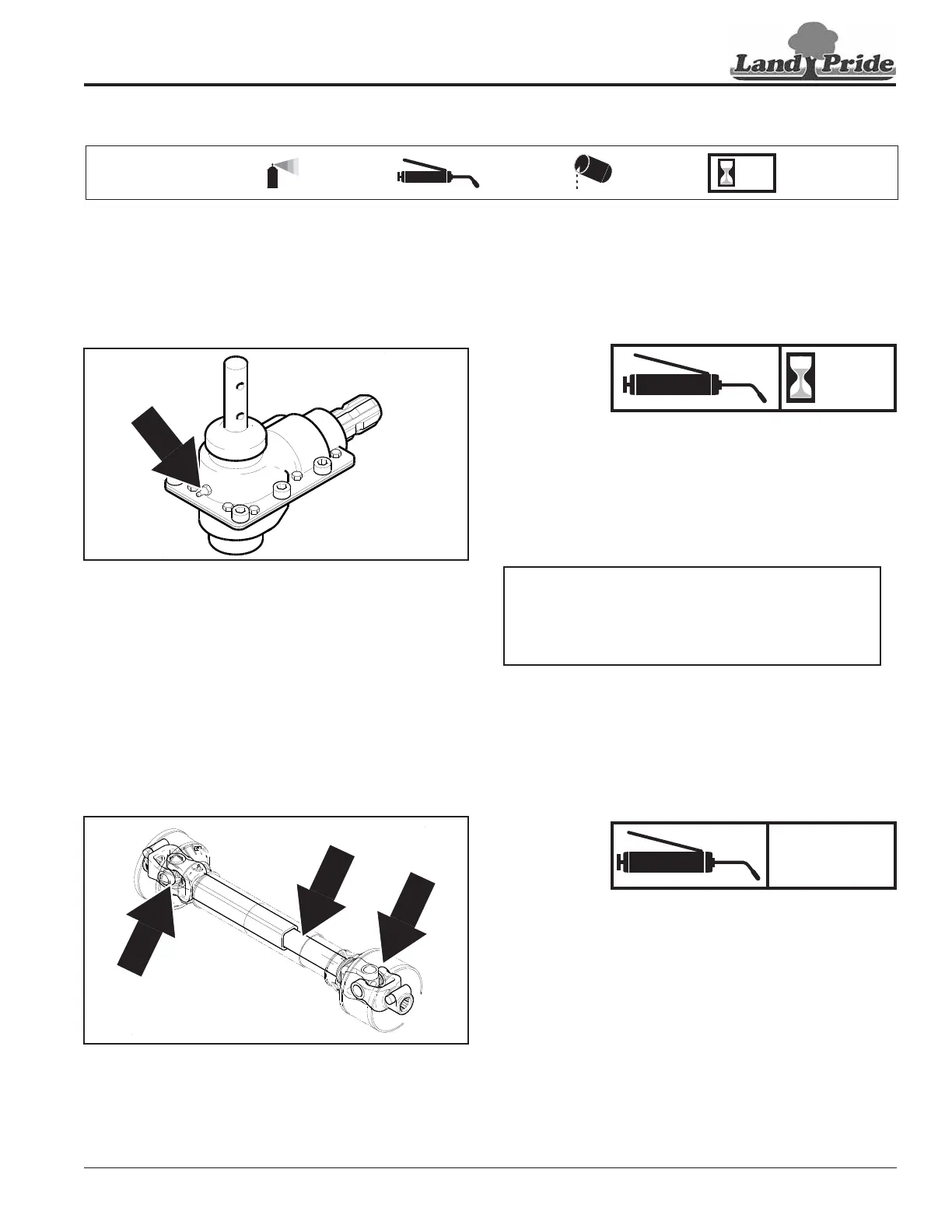 Land Pride