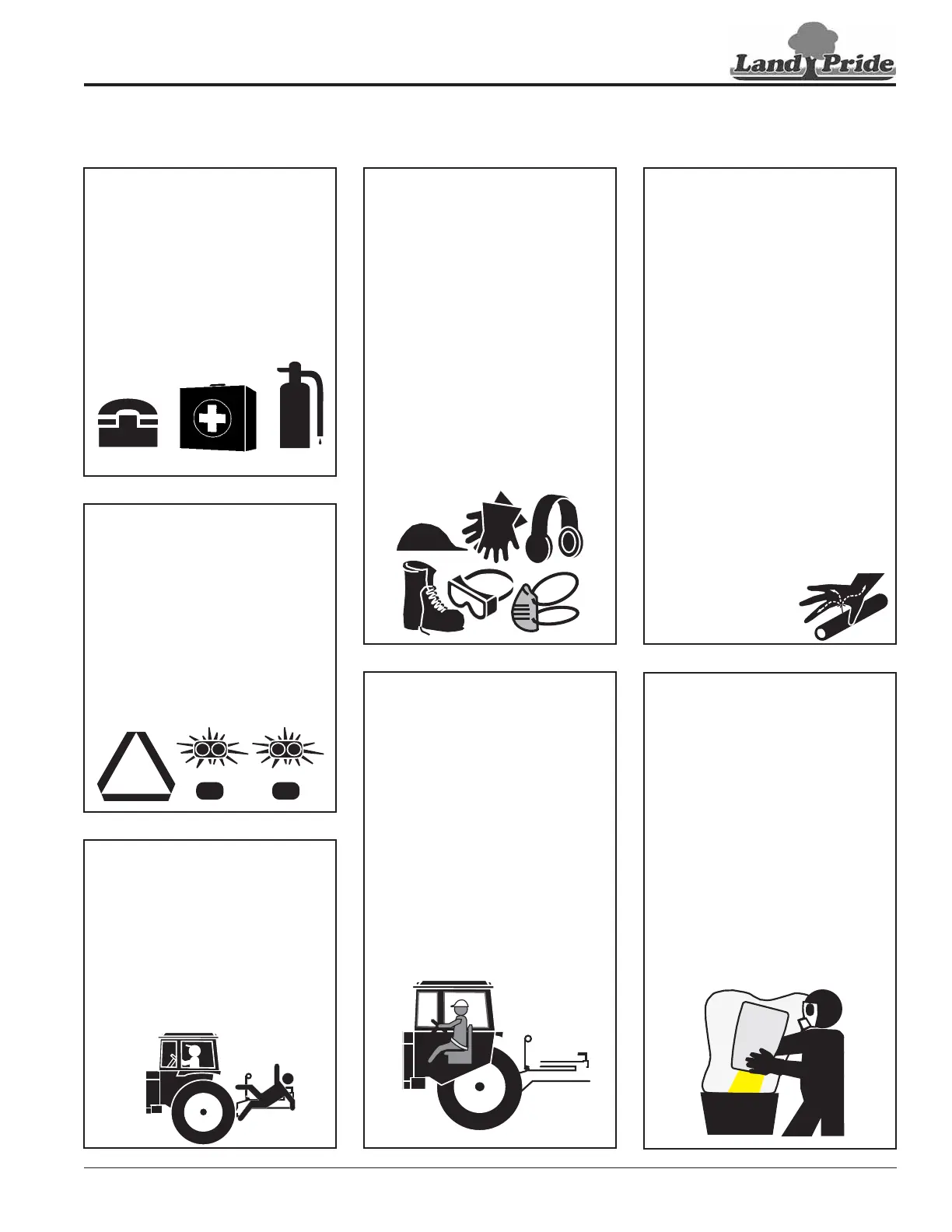 Land Pride