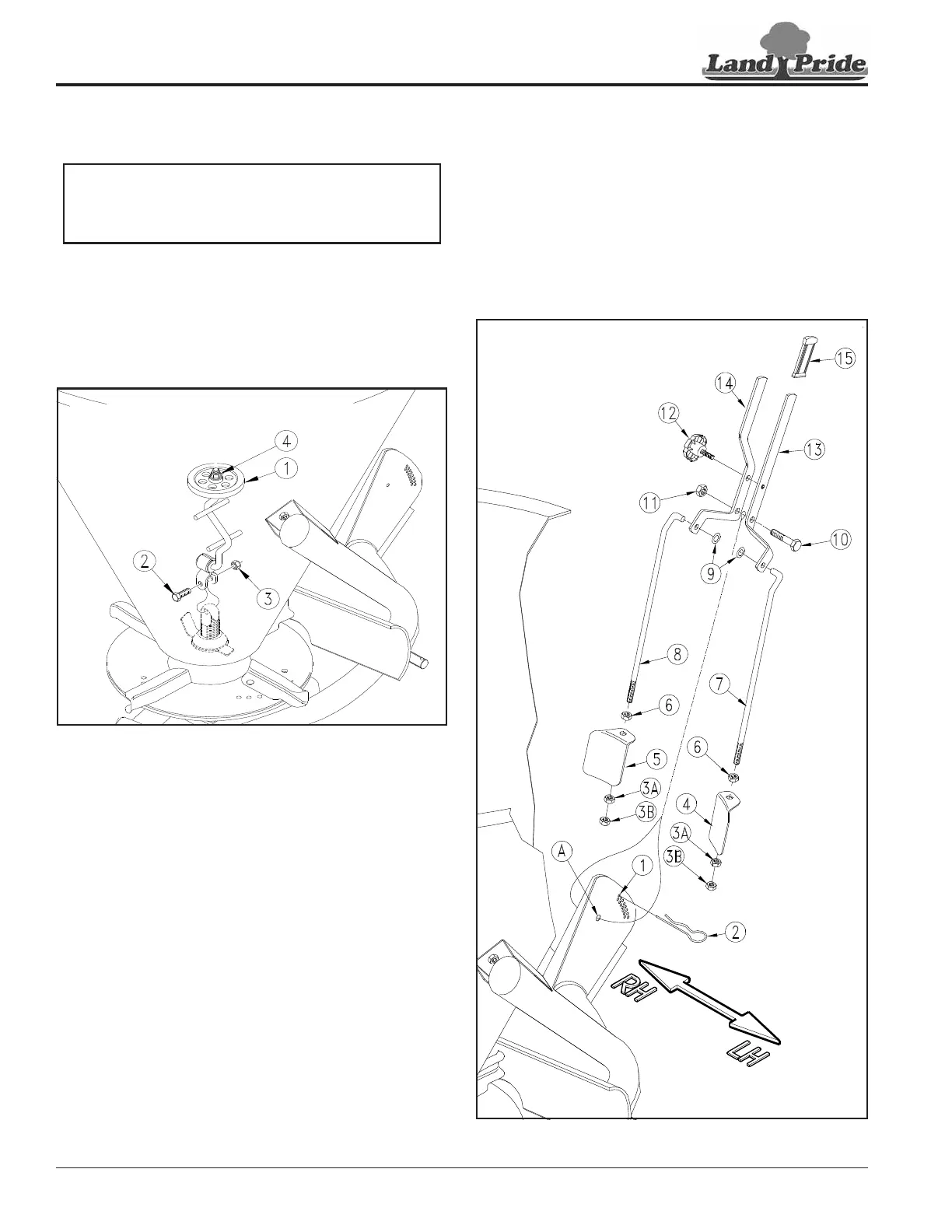 Land Pride

4
1
2
3

15
14
12
13
11
10
9
8
7
6
6
5
3A
3B
4
3A
3B
A
1
2
RH
LH