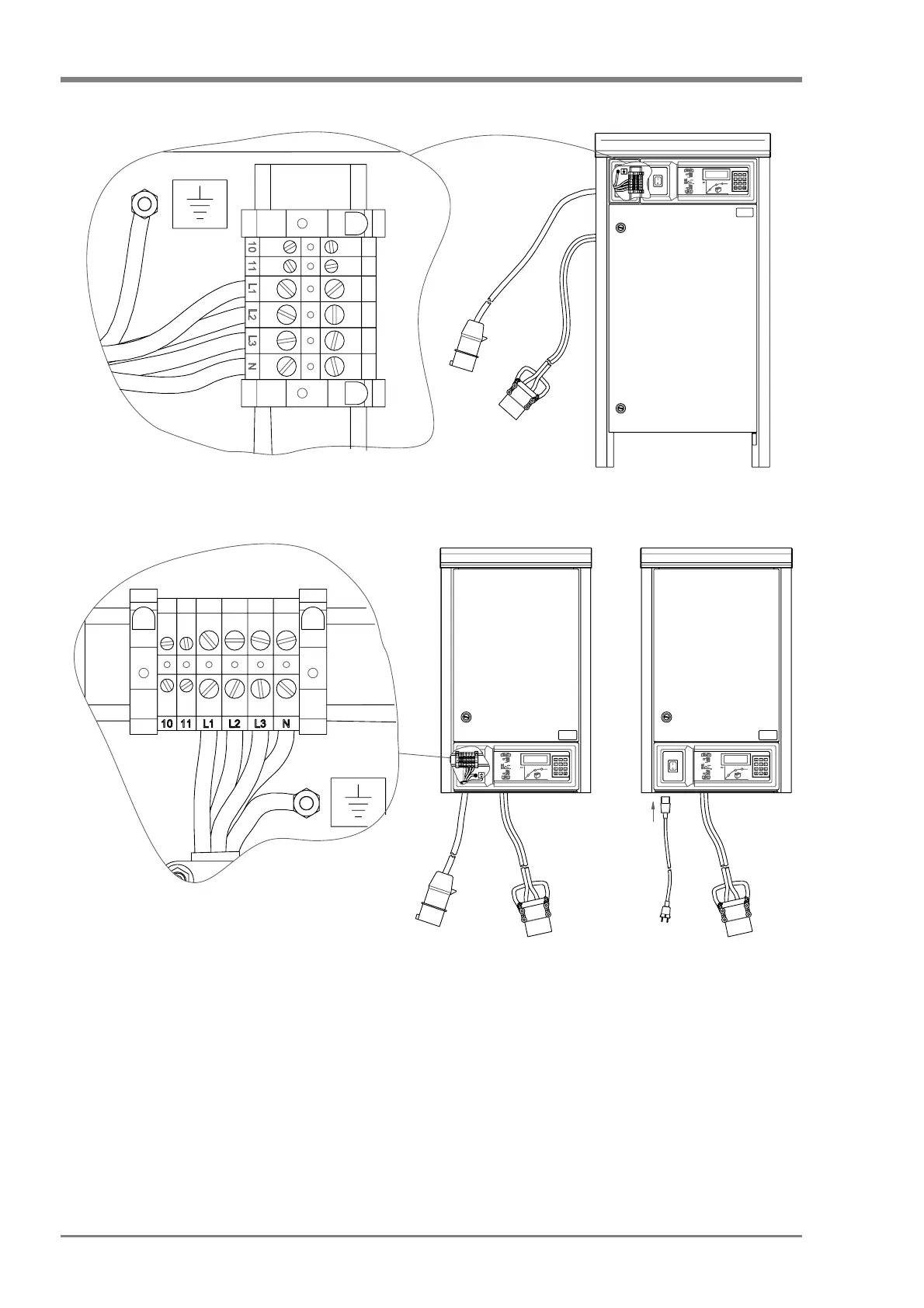 10
11
L1
L2
L3
N

10 11 L1 L2 L3 N