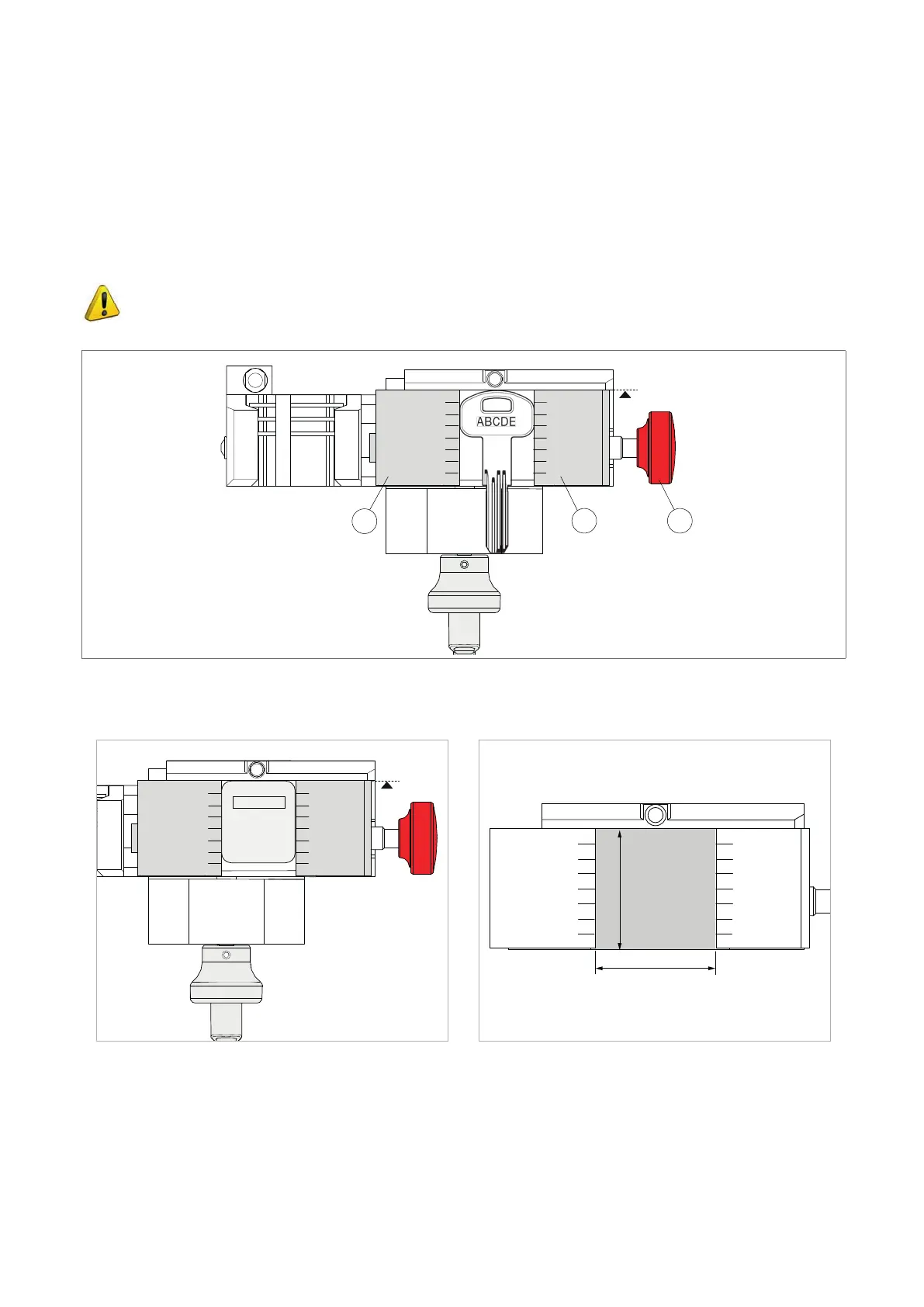 ABCDE