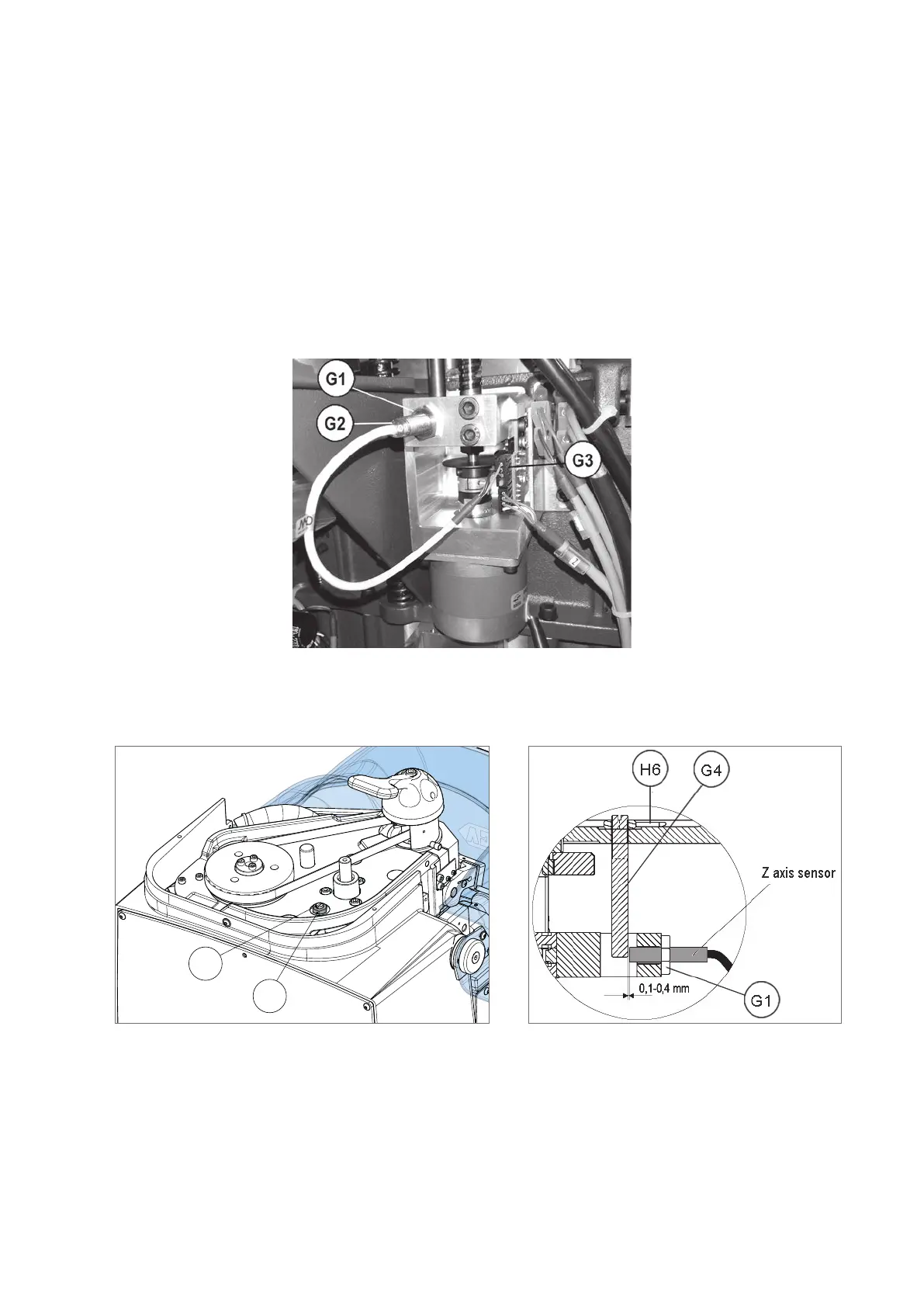 G1

G2

G3

H6

G4

Z axis sensor

0,1-0,4 mm

G1