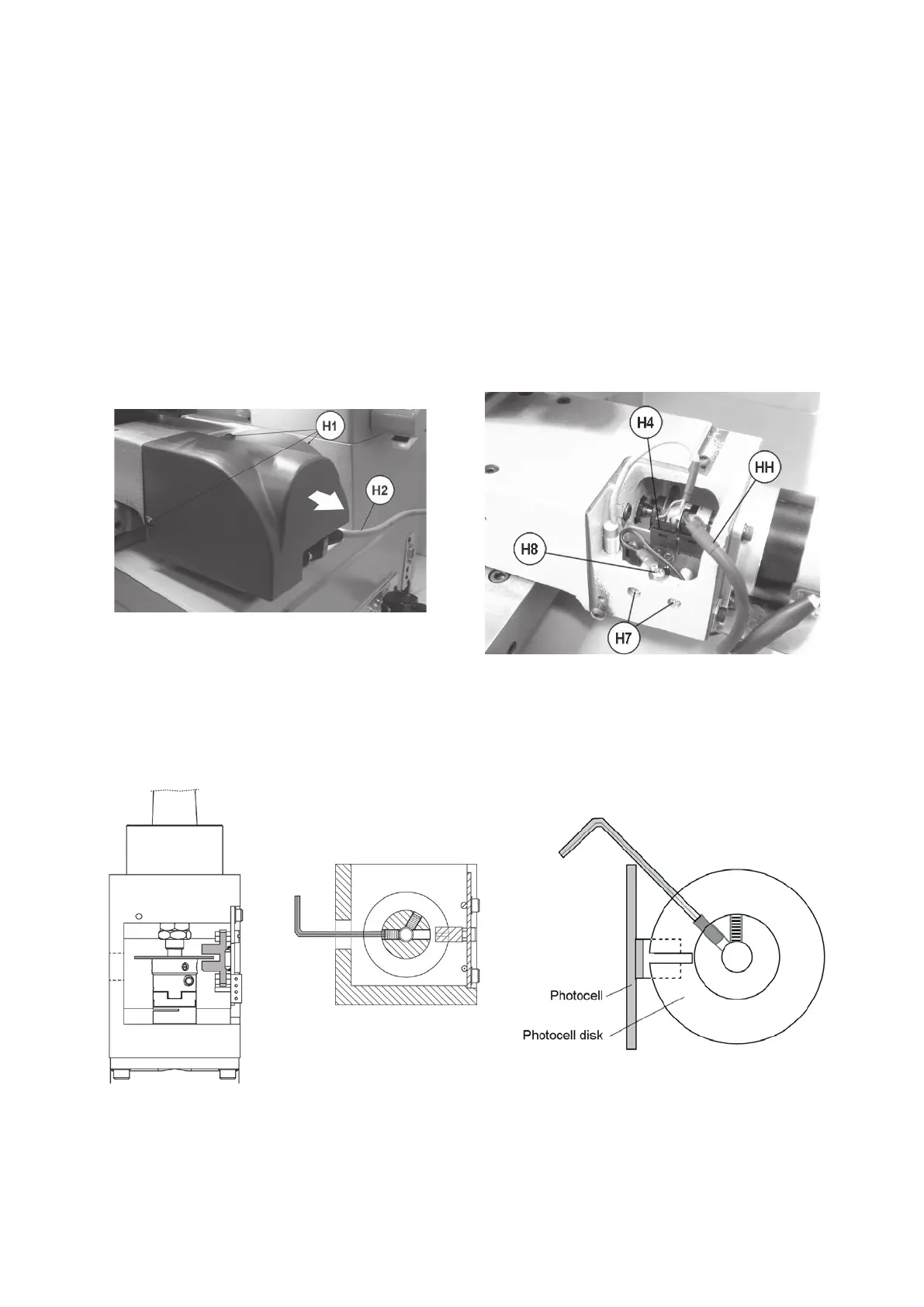 H1
H2

H4
HH
H8
H7

Photocell
Photocell disk