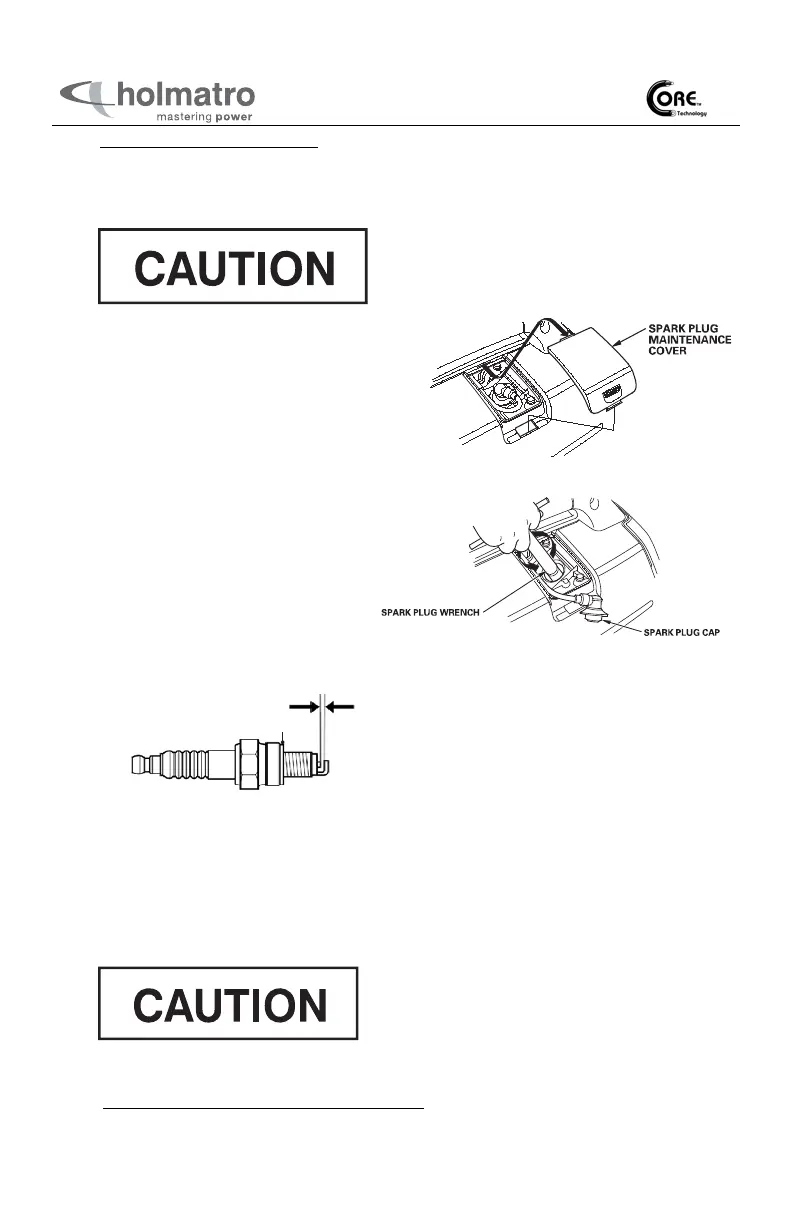 holmatro
mastering power

CORE Technology

CAUTION

SPARK PLUG MAINTENANCE COVER

SPARK PLUG WRENCH

SPARK PLUG CAP

CAUTION