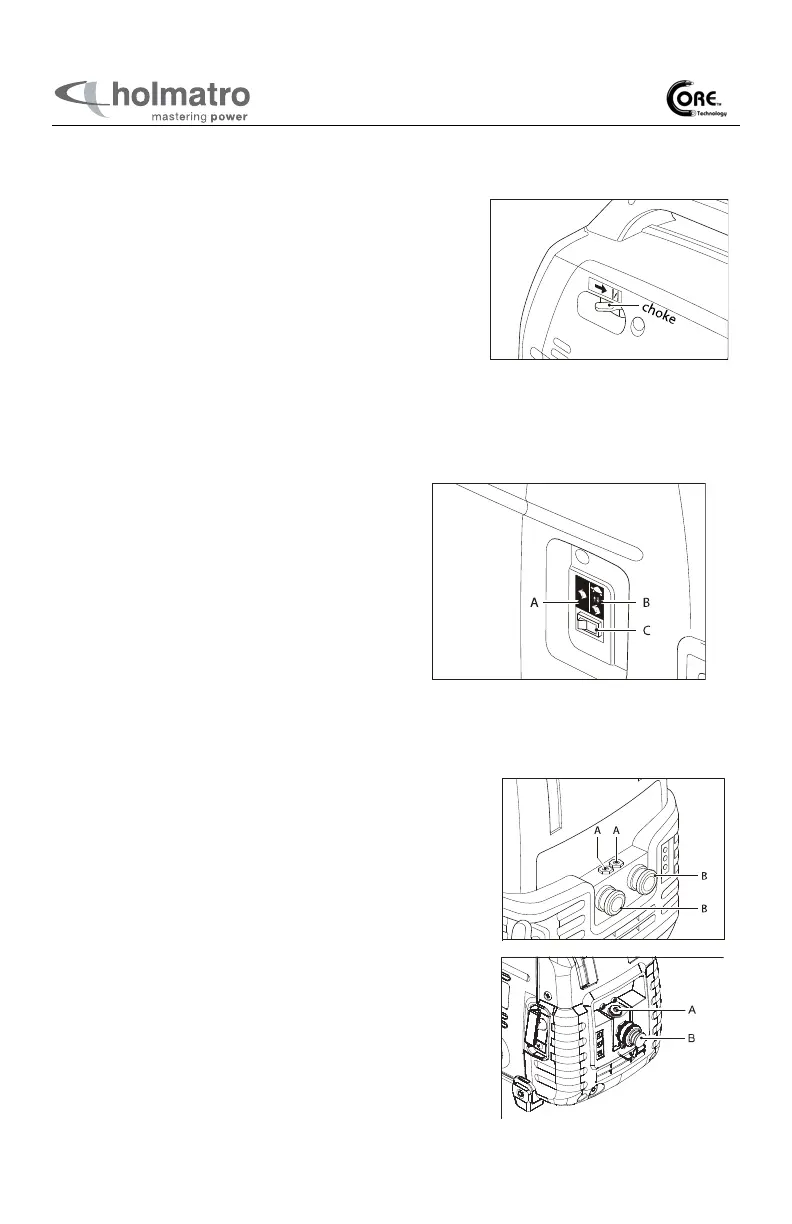 holmatro
mastering power

CORE Technology

choke

A
B
C

A A
B
B

A
B