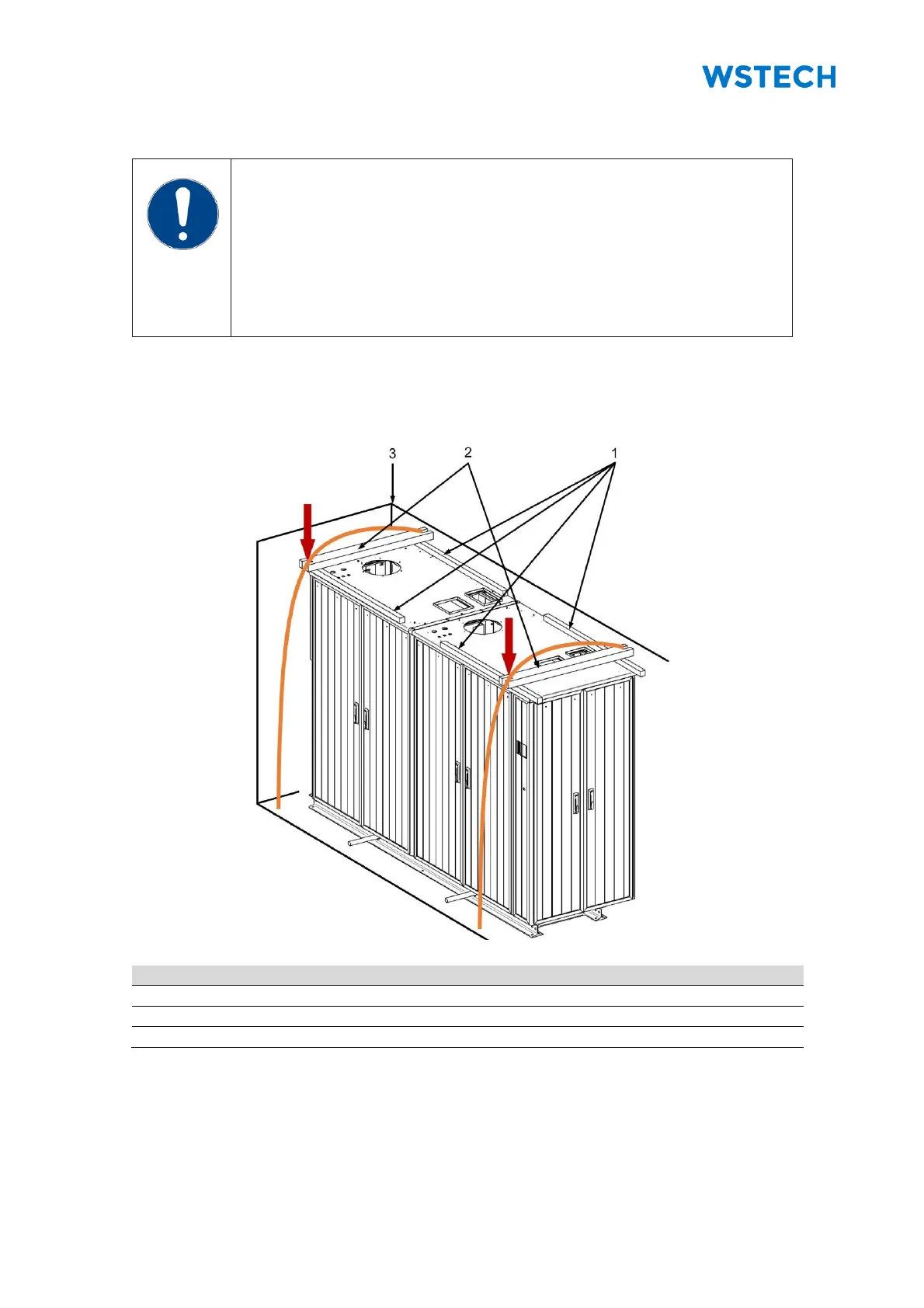 WSTECH

3

2

1