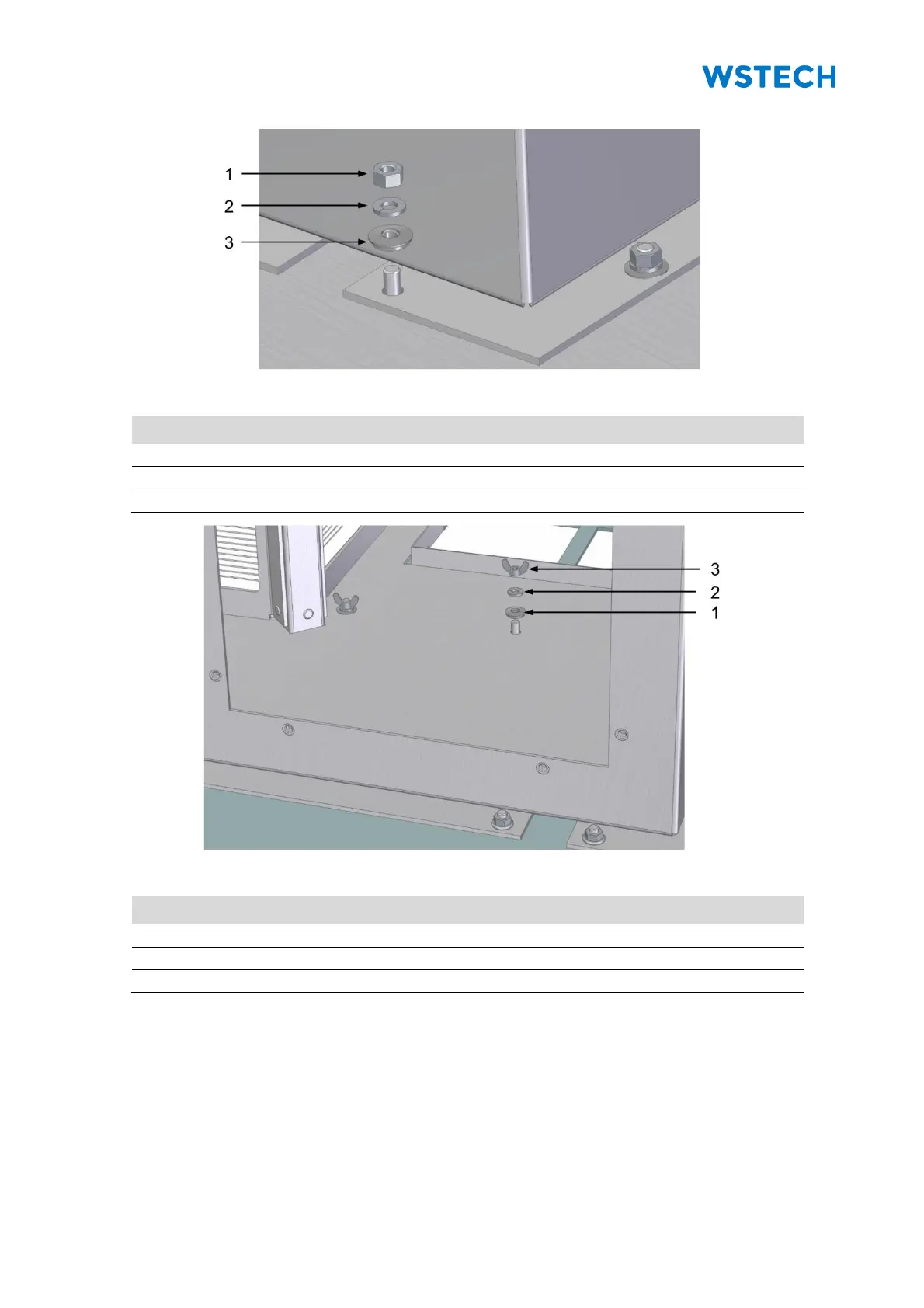 WSTECH

1
2
3

3
2
1