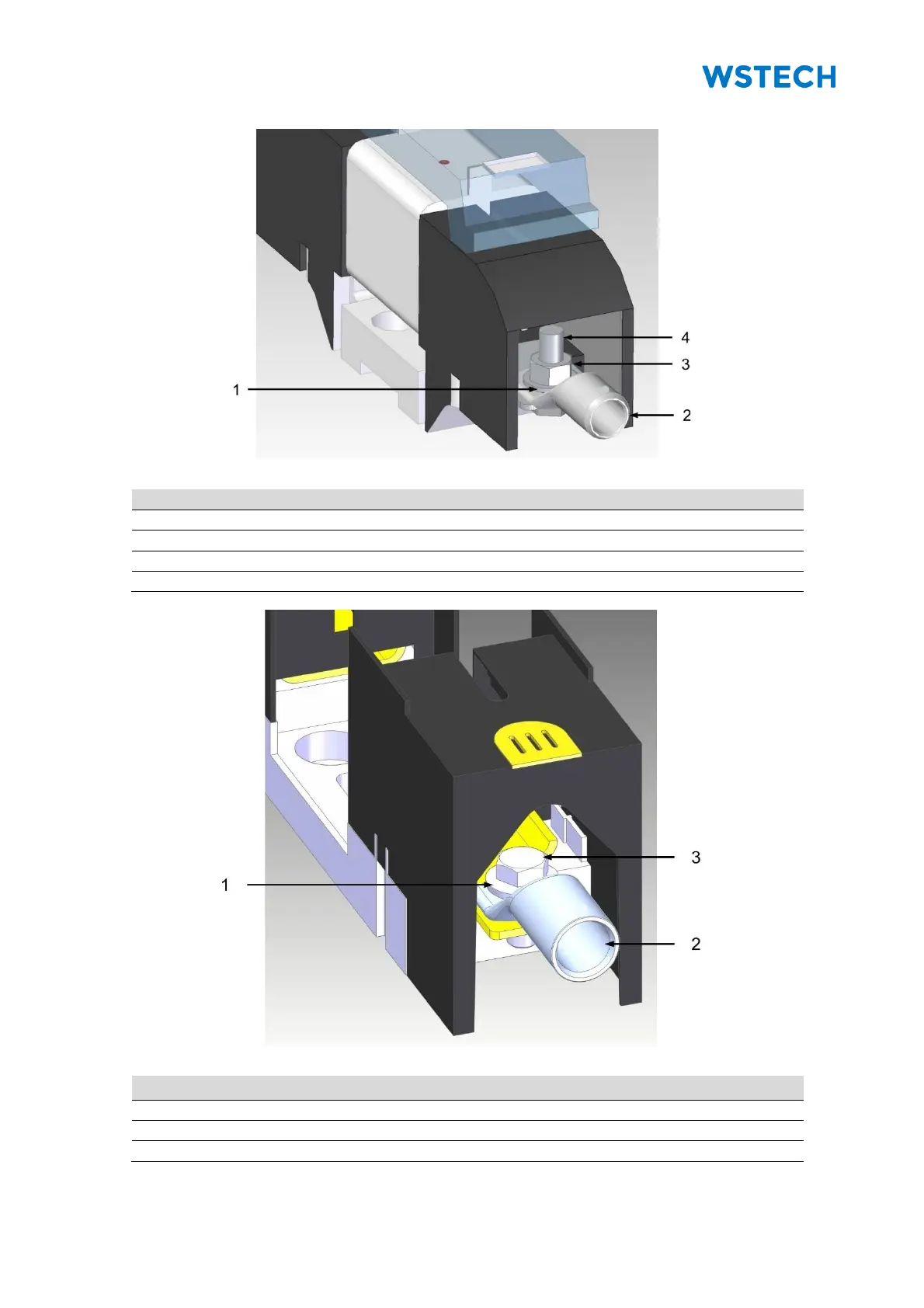 WSTECH

4
3
1
2

3
1
2